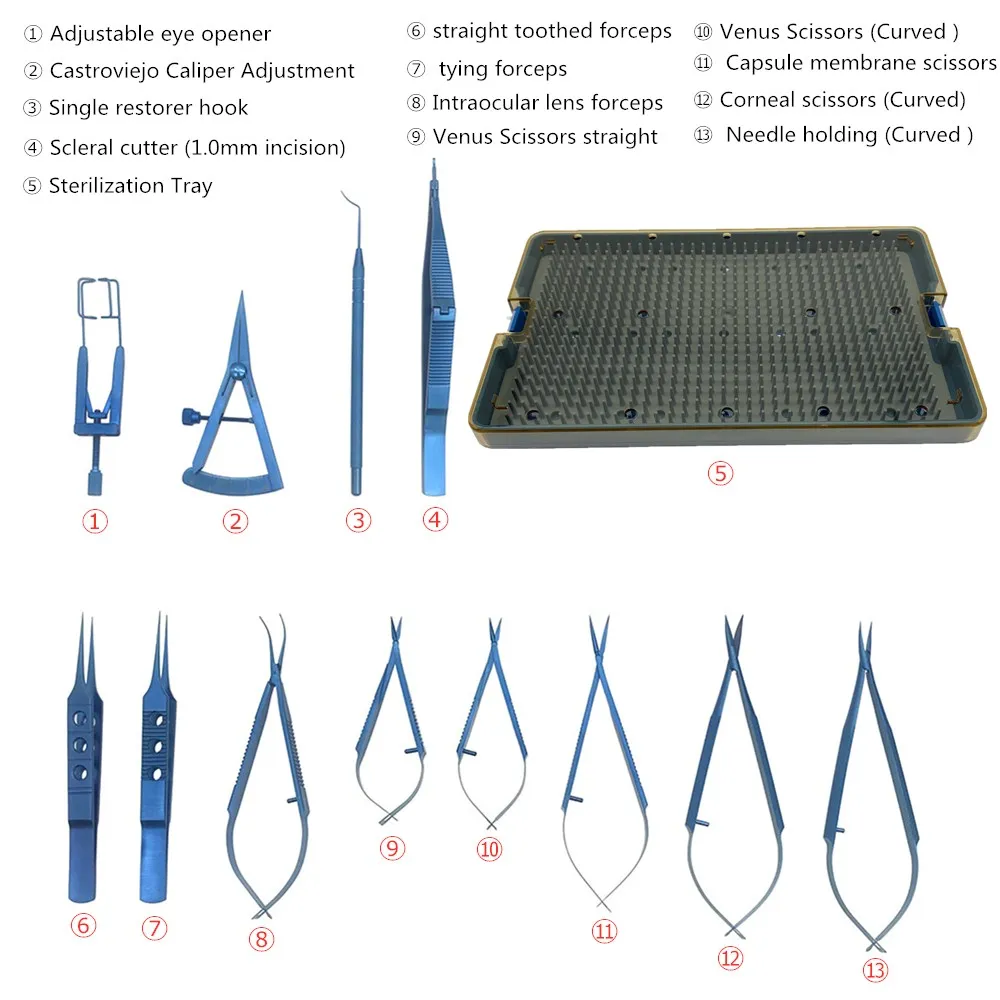 ① Adjustable eye opener
② Castroviejo Caliper Adjustment
③ Single restorer hook
④ Scleral cutter (1.0mm incision)
⑤ Sterilization Tray

⑥ straight toothed forceps
⑦ tying forceps
⑧ Intraocular lens forceps
⑨ Venus Scissors straight

⑩ Venus Scissors (Curved )
⑪ Capsule membrane scissors
⑫ Corneal scissors (Curved)
⑬ Needle holding (Curved )

①
②
③
④
⑤

⑥
⑦
⑧
⑨
⑩
⑪
⑫
⑬