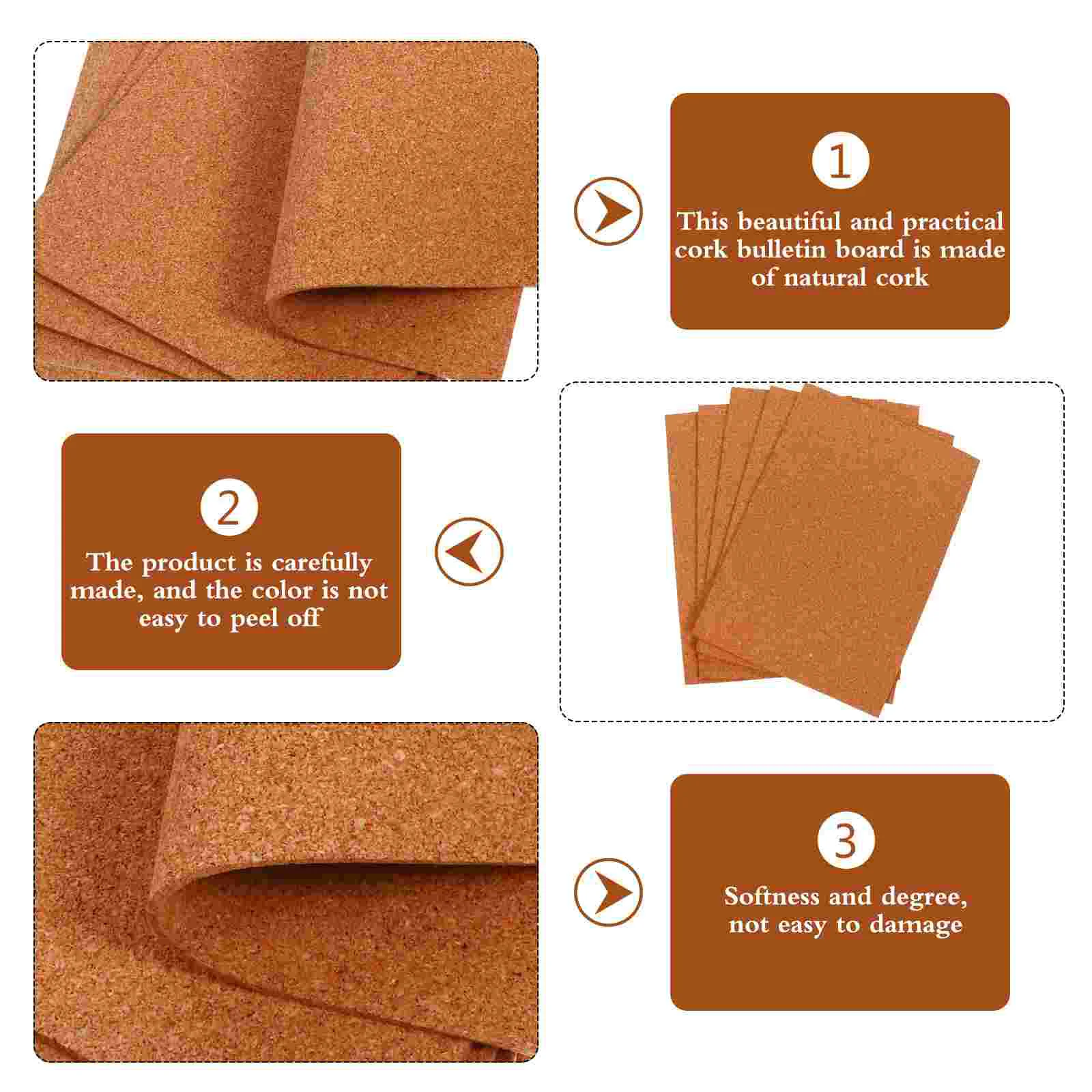 1

This beautiful and practical cork bulletin board is made of natural cork

2

The product is carefully made, and the color is not easy to peel off

3

Softness and degree, not easy to damage