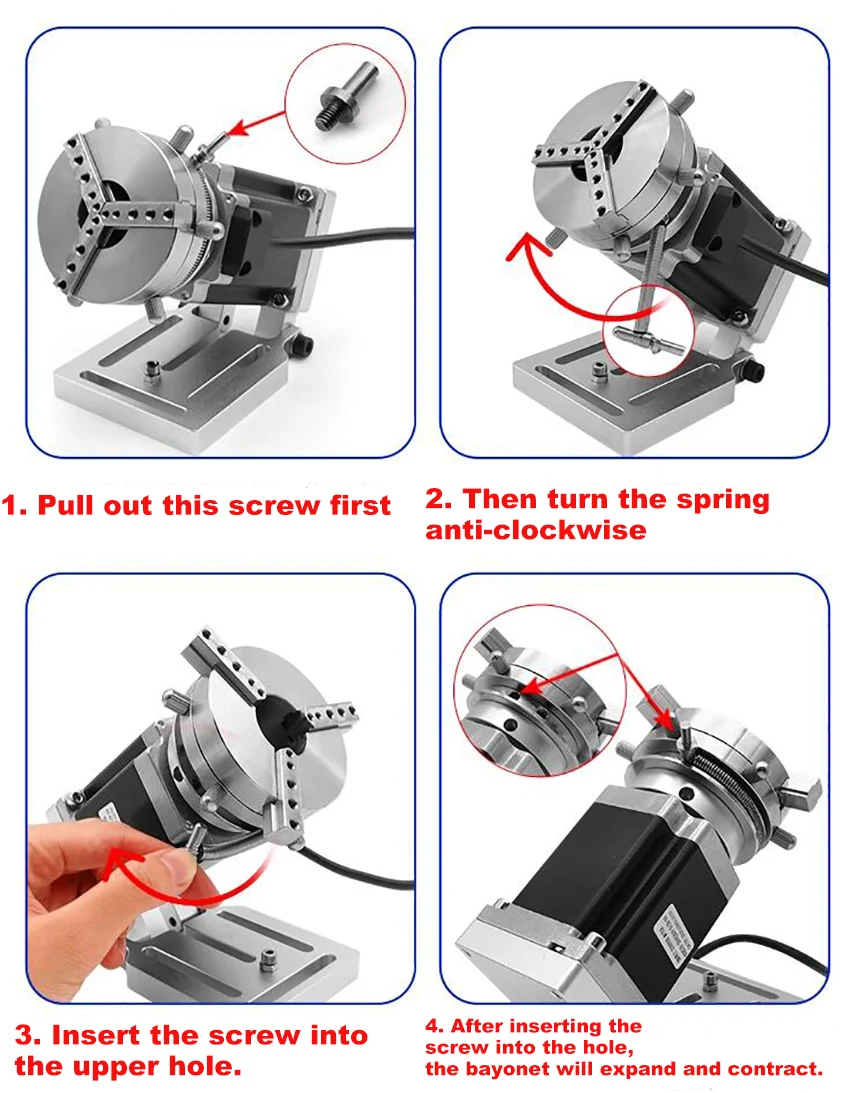 1. Pull out this screw first

2. Then turn the spring anti-clockwise

3. Insert the screw into the upper hole.

4. After inserting the screw into the hole, the bayonet will expand and contract.