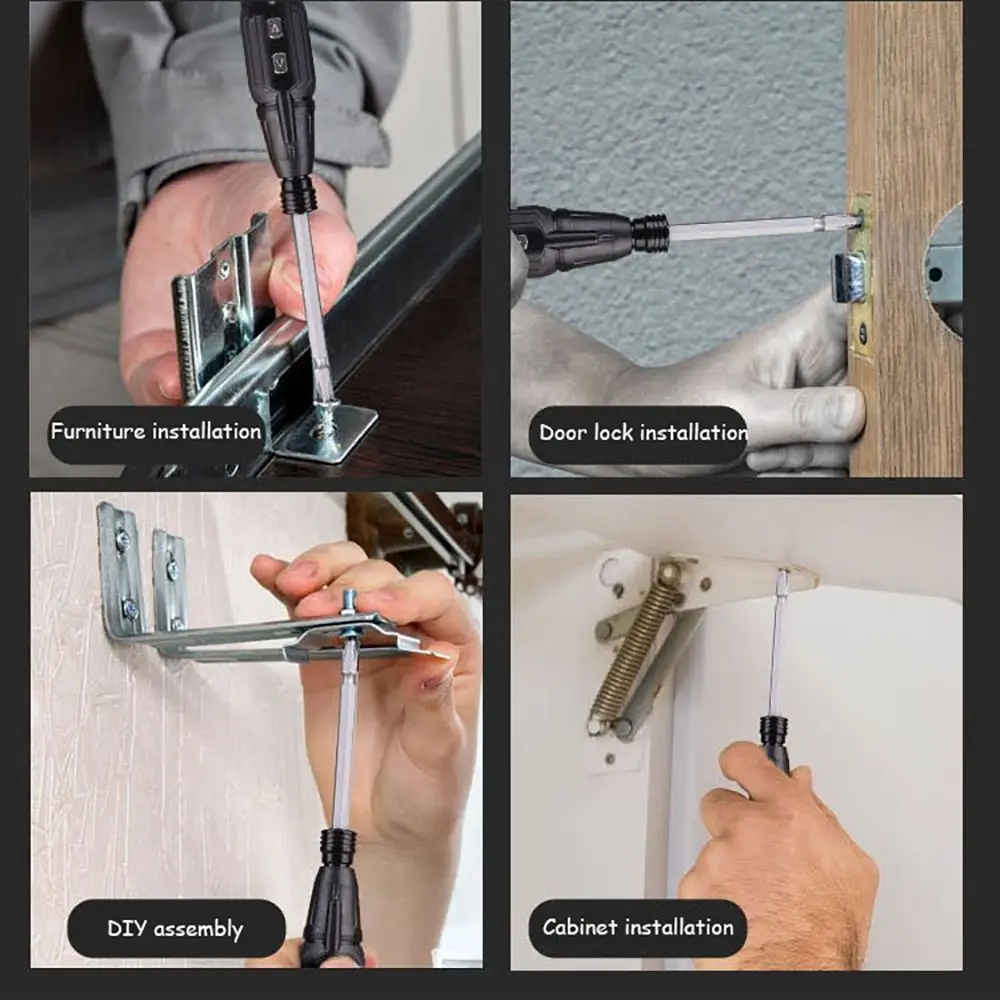 Furniture installation

Door lock installation

DIY assembly

Cabinet installation