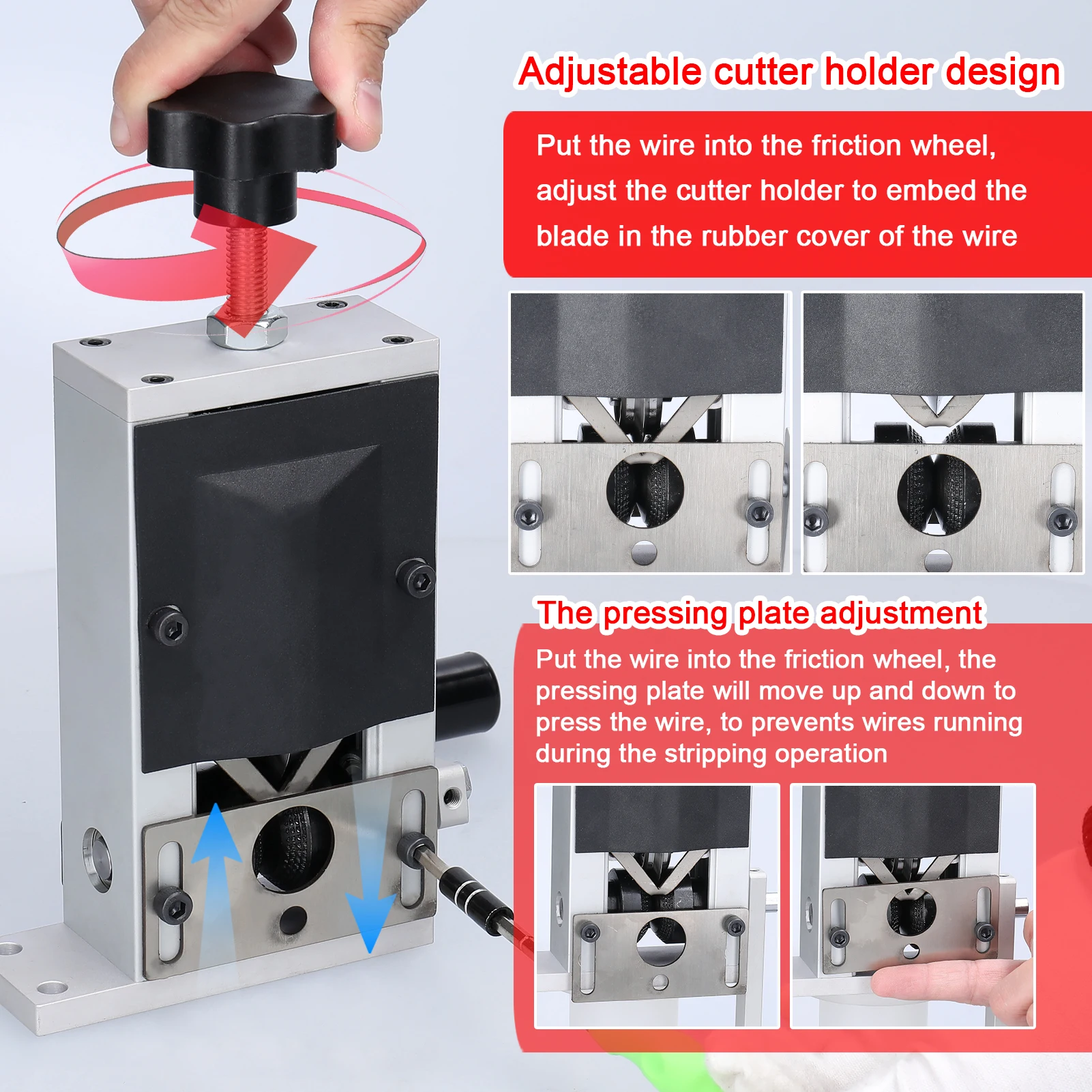 Adjustable cutter holder design

Put the wire into the friction wheel, adjust the cutter holder to embed the blade in the rubber cover of the wire

The pressing plate adjustment

Put the wire into the friction wheel, the pressing plate will move up and down to press the wire, to prevents wires running during the stripping operation