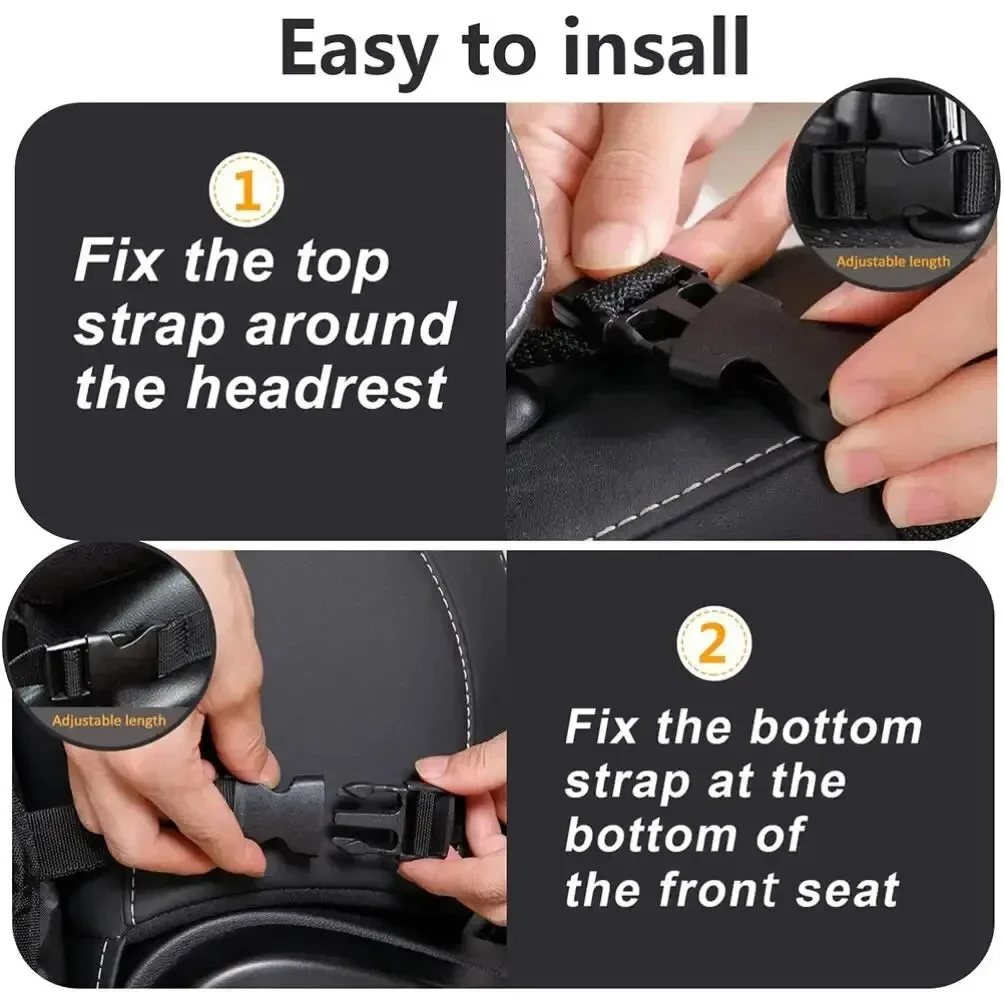 Easy to insall

1

Fix the top strap around the headrest

Adjustable length

Adjustable length

2

Fix the bottom strap at the bottom of the front seat