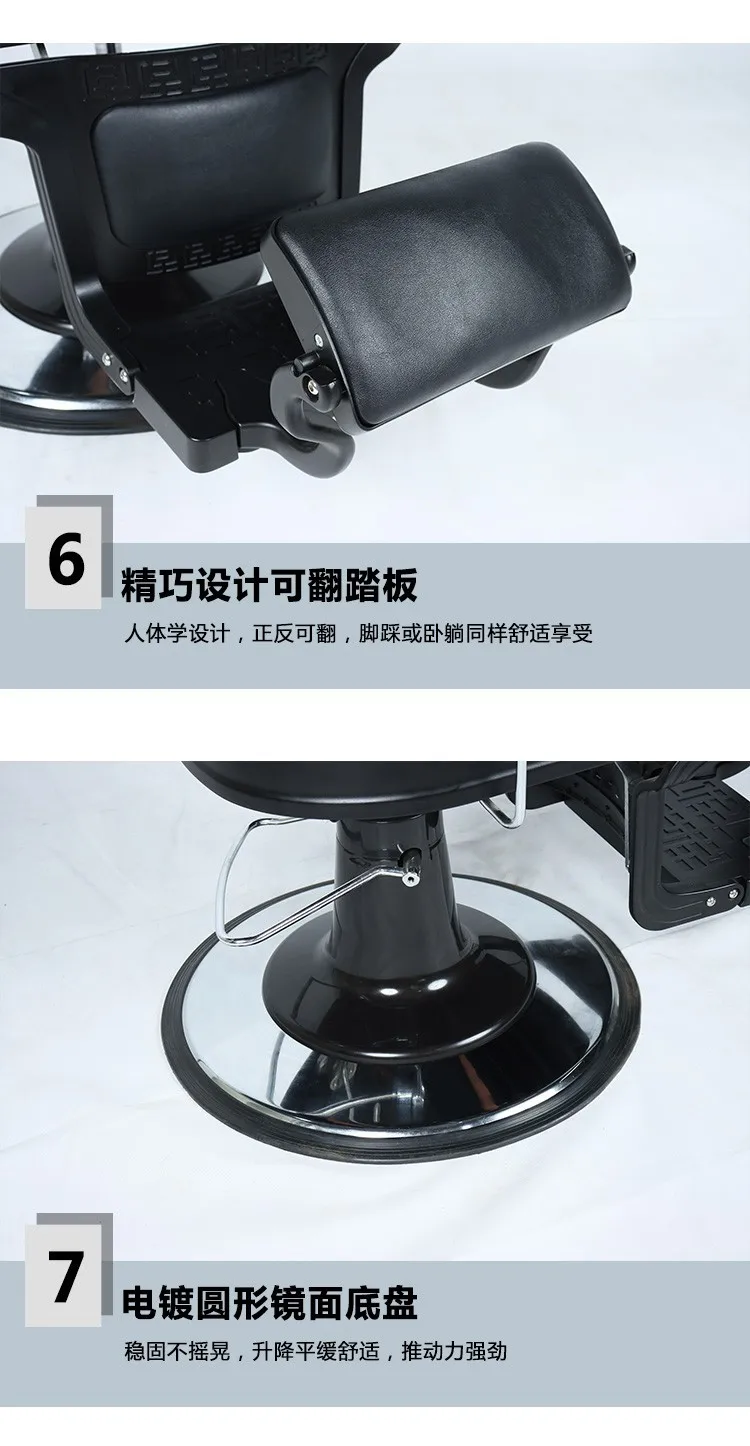 6

精巧设计可翻踏板

人体学设计，正反可翻，脚踩或卧躺同样舒适享受

7

电镀圆形镜面底盘

稳固不摇晃，升降平缓舒适，推动力强劲