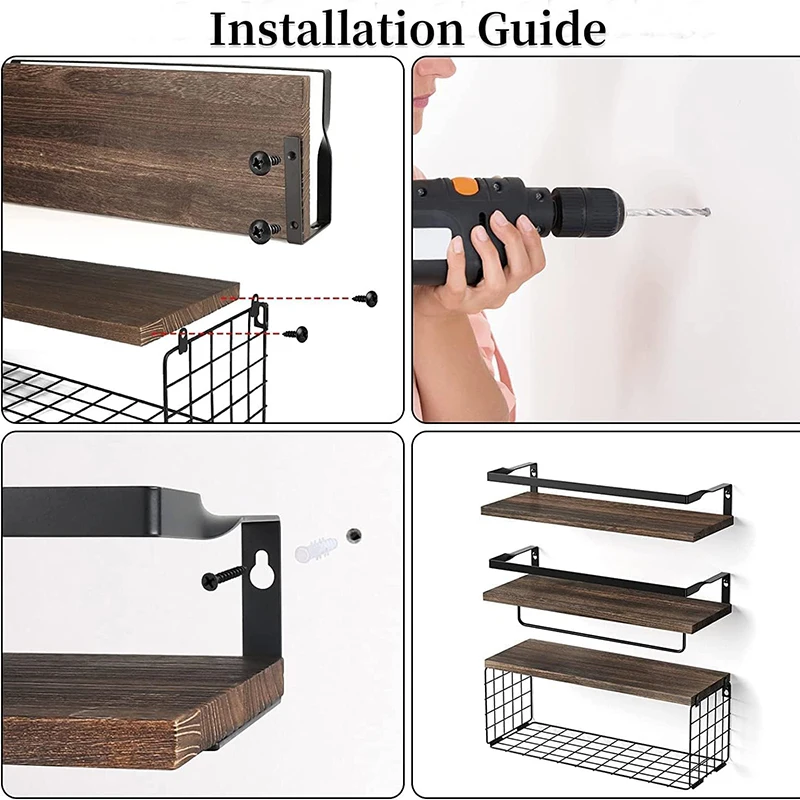 Installation Guide