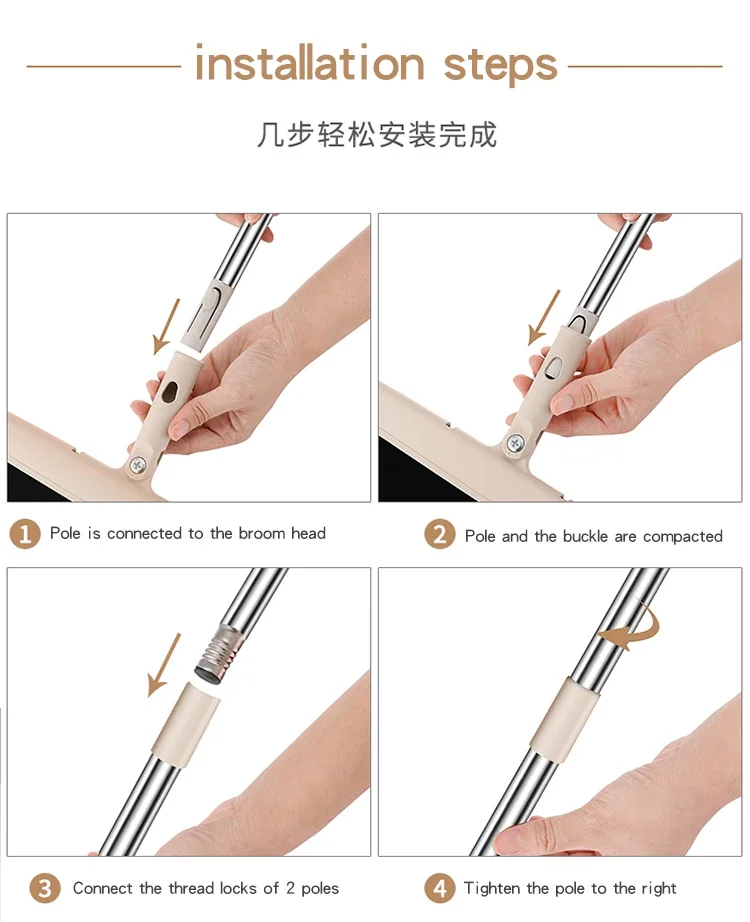 installation steps

几步轻松安装完成

1 Pole is connected to the broom head

2 Pole and the buckle are compacted

3 Connect the thread locks of 2 poles

4 Tighten the pole to the right