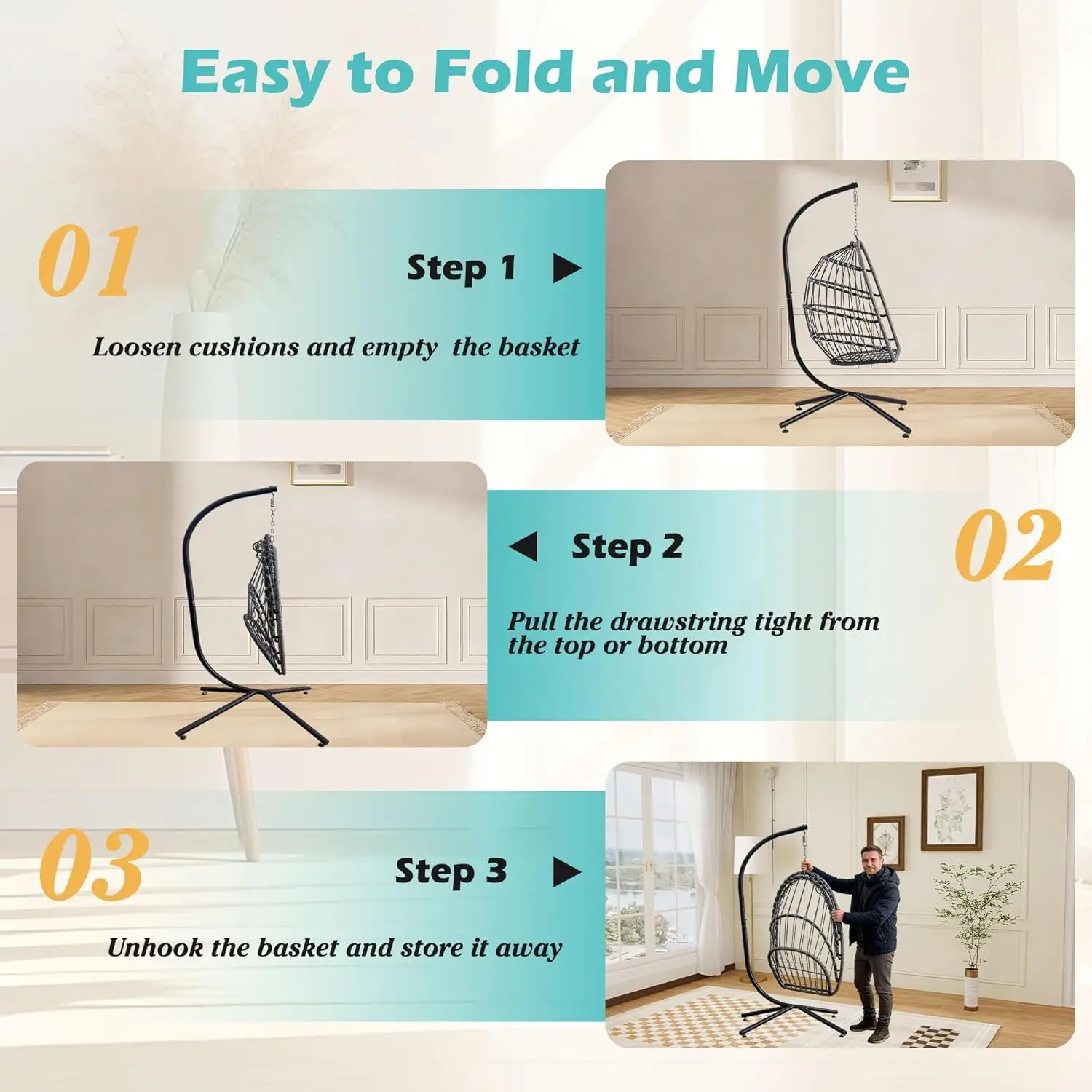 Easy to Fold and Move

01

Step 1

Loosen cushions and empty the basket

Step 2

02

Pull the drawstring tight from the top or bottom

03

Step 3

Unhook the basket and store it away