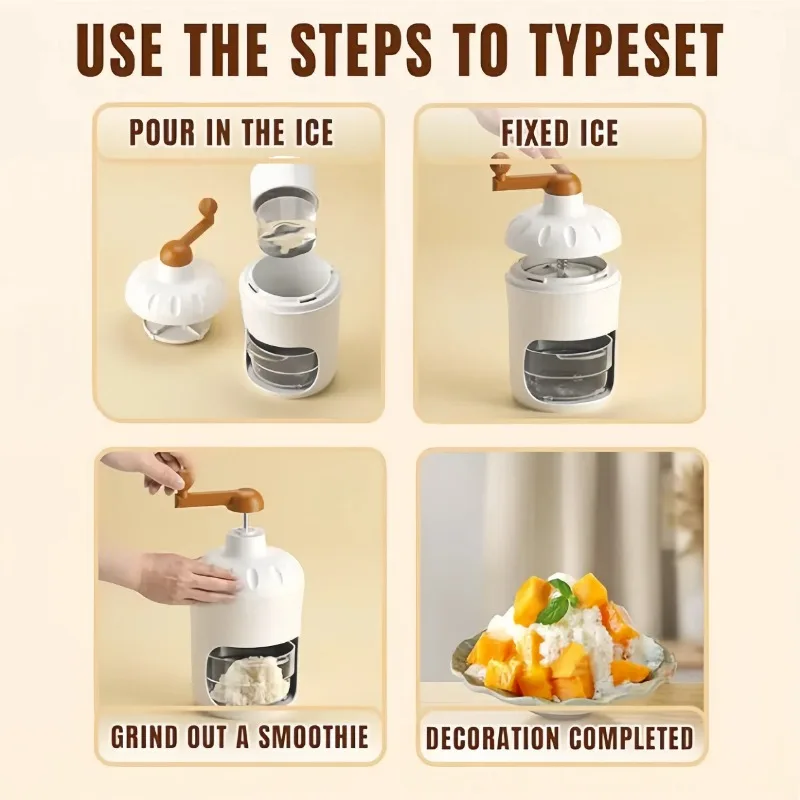 USE THE STEPS TO TYPESET

POUR IN THE ICE

FIXED ICE

GRIND OUT A SMOOTHIE

DECORATION COMPLETED