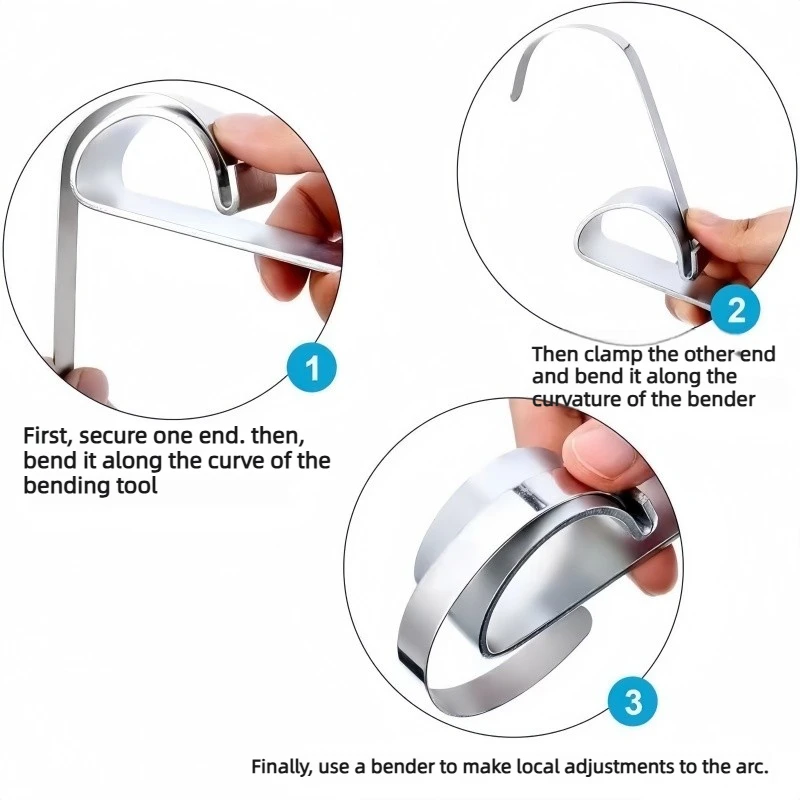 1

First, secure one end. then, bend it along the curve of the bending tool

2

Then clamp the other end and bend it along the curvature of the bender

3

Finally, use a bender to make local adjustments to the arc.