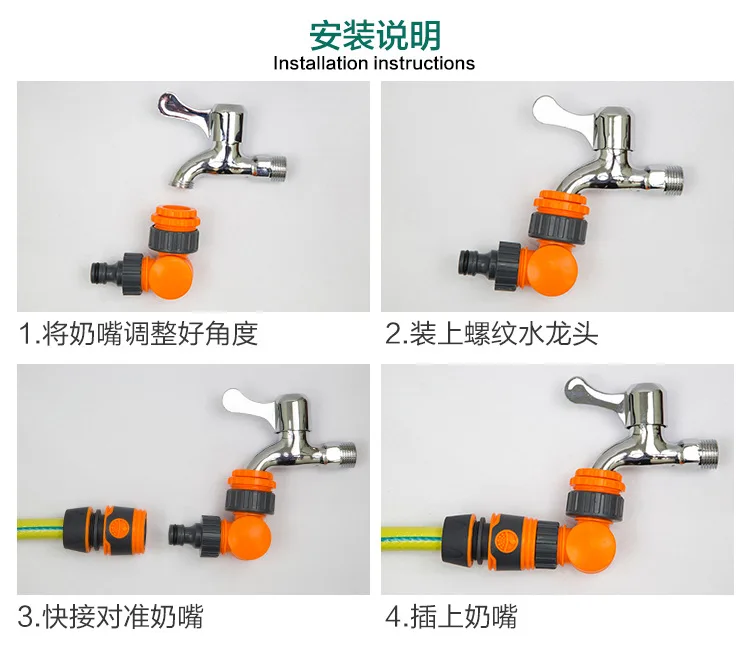 安装说明
Installation instructions

1.将奶嘴调整好角度

2.装上螺纹水龙头

3.快接对准奶嘴

4.插上奶嘴