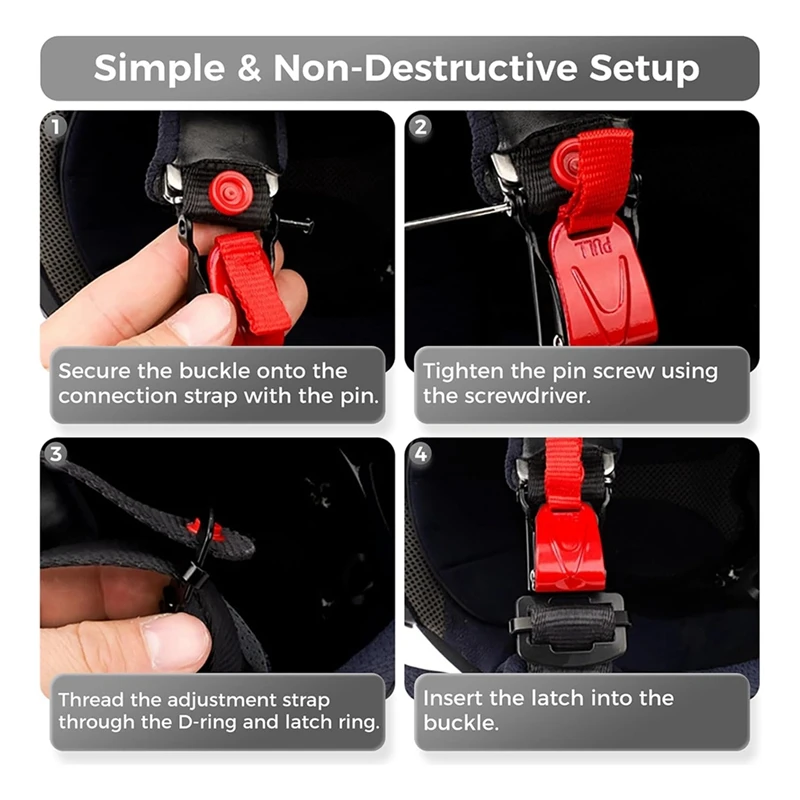 Simple & Non-Destructive Setup

1

Secure the buckle onto the connection strap with the pin.

2

PULL

Tighten the pin screw using the screwdriver.

3

Thread the adjustment strap through the D-ring and latch ring.

4

Insert the latch into the buckle.