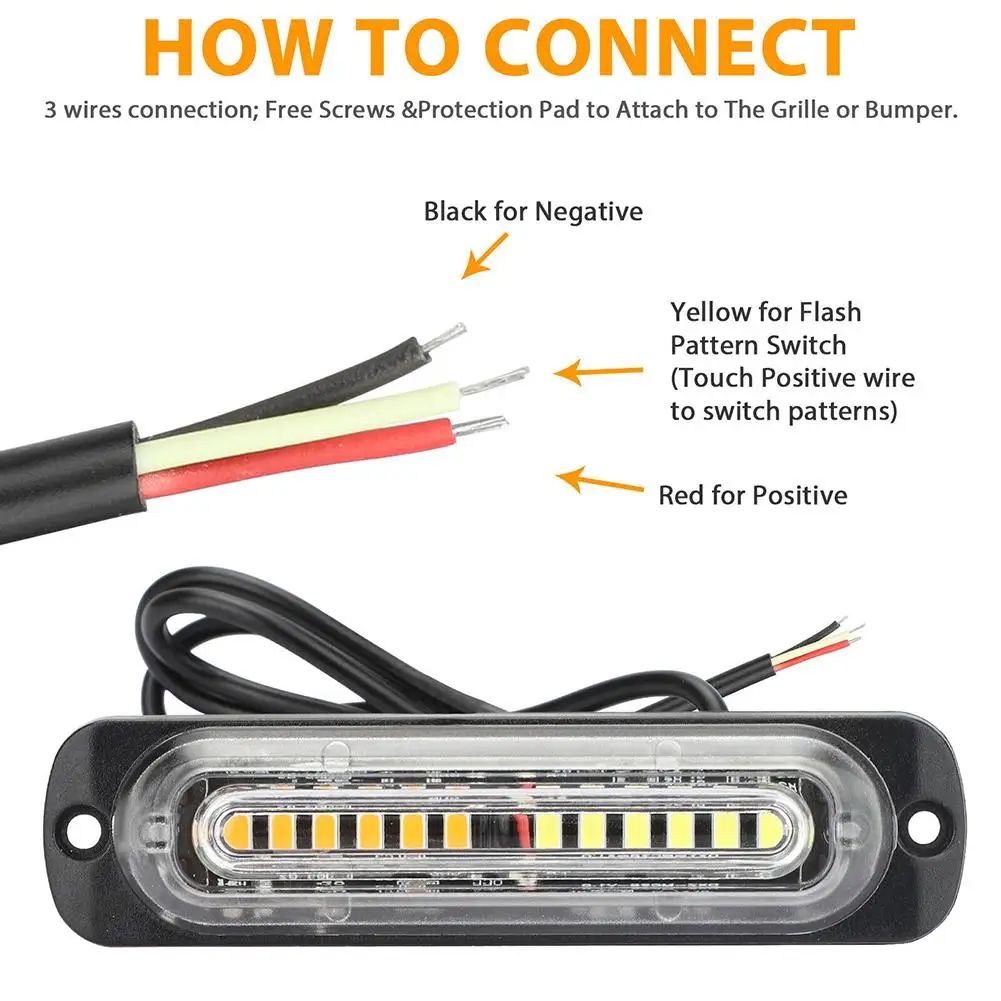 HOW TO CONNECT

3 wires connection; Free Screws &Protection Pad to Attach to The Grille or Bumper.

Black for Negative

Yellow for Flash Pattern Switch (Touch Positive wire to switch patterns)

Red for Positive