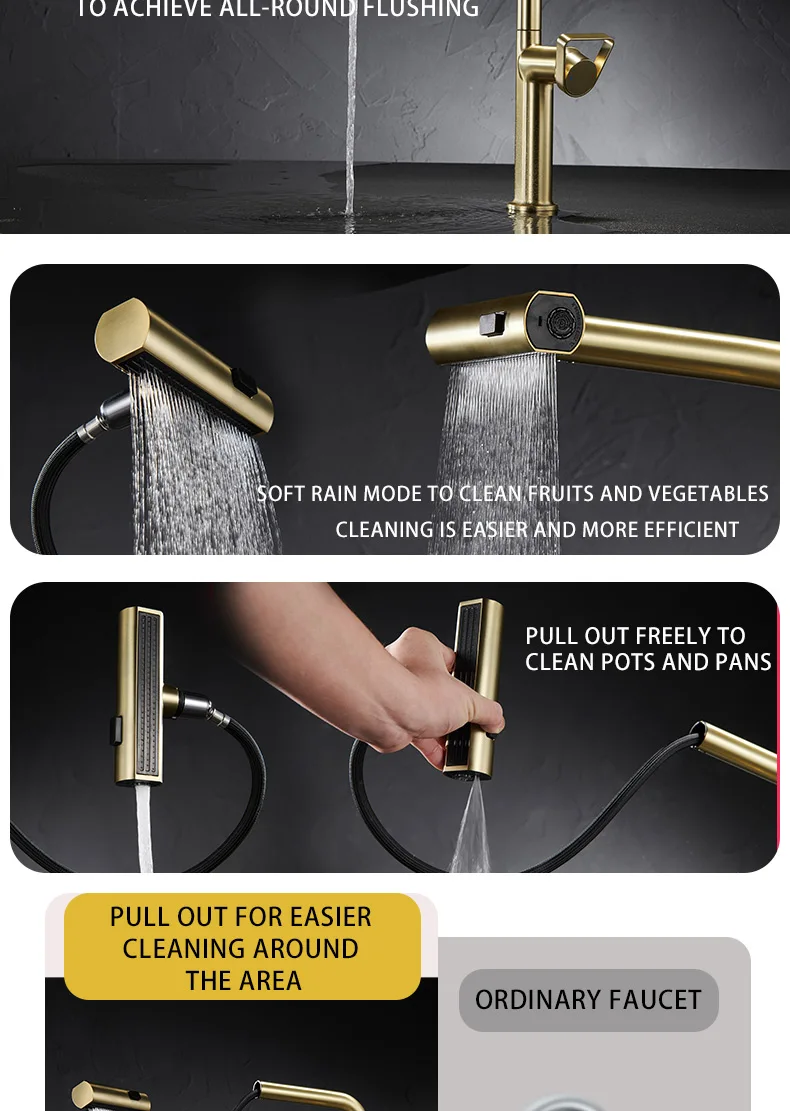 TO ACHIEVE ALL-ROUND FLUSHING

SOFT RAIN MODE TO CLEAN FRUITS AND VEGETABLES
CLEANING IS EASIER AND MORE EFFICIENT

PULL OUT FREELY TO CLEAN POTS AND PANS

PULL OUT FOR EASIER CLEANING AROUND THE AREA

ORDINARY FAUCET