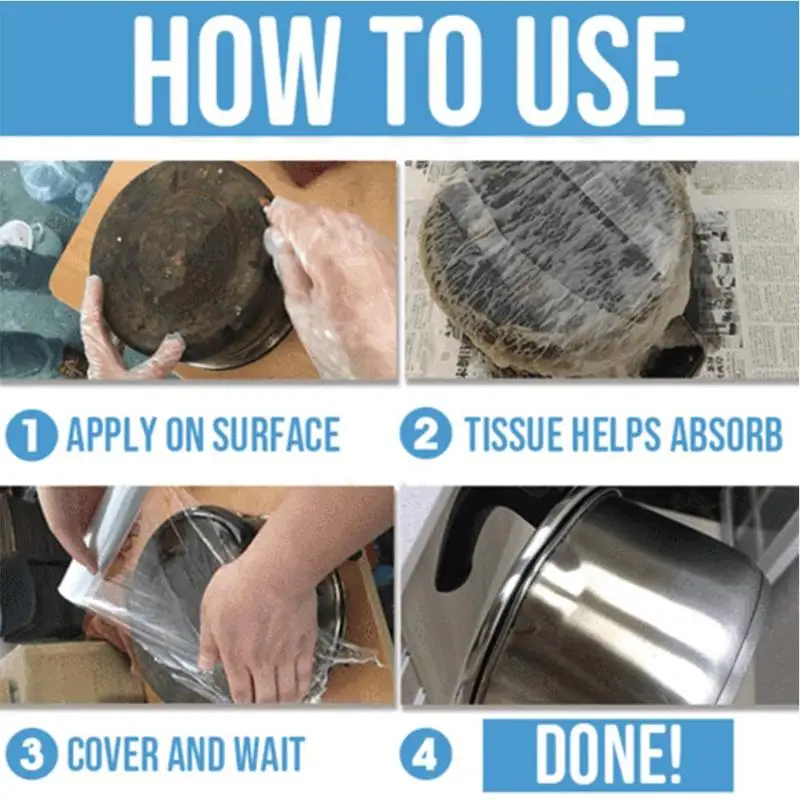 HOW TO USE

1 APPLY ON SURFACE

2 TISSUE HELPS ABSORB

3 COVER AND WAIT

4 DONE!