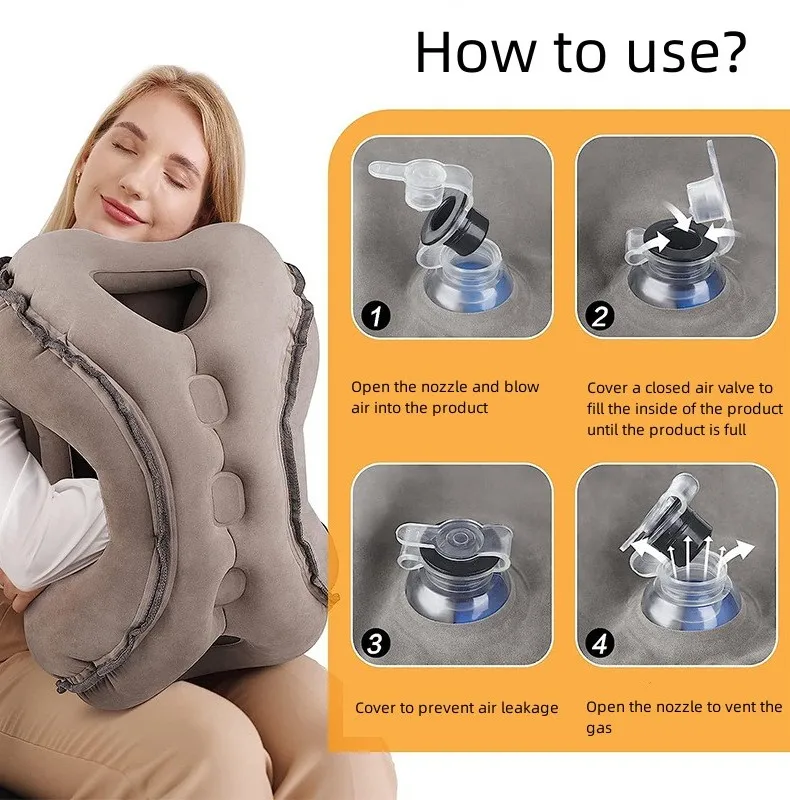 How to use?

1

Open the nozzle and blow air into the product

2

Cover a closed air valve to fill the inside of the product until the product is full

3

Cover to prevent air leakage

4

Open the nozzle to vent the gas