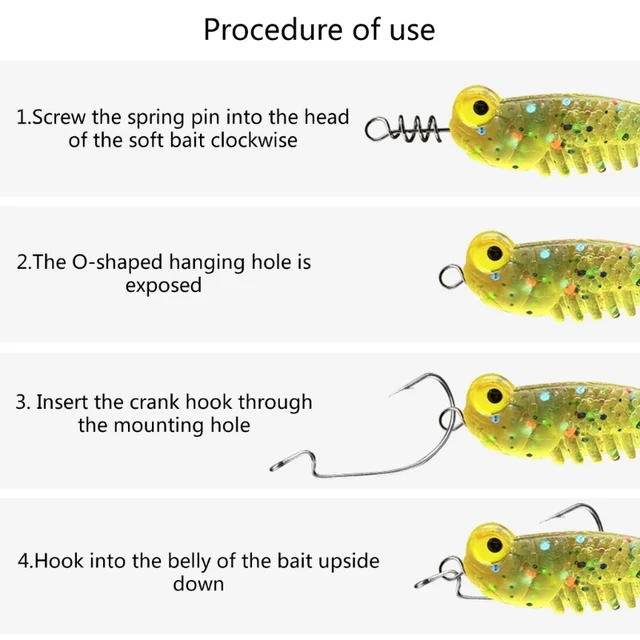 Procedure of use

1.Screw the spring pin into the head of the soft bait clockwise

2.The O-shaped hanging hole is exposed

3. Insert the crank hook through the mounting hole

4.Hook into the belly of the bait upside down