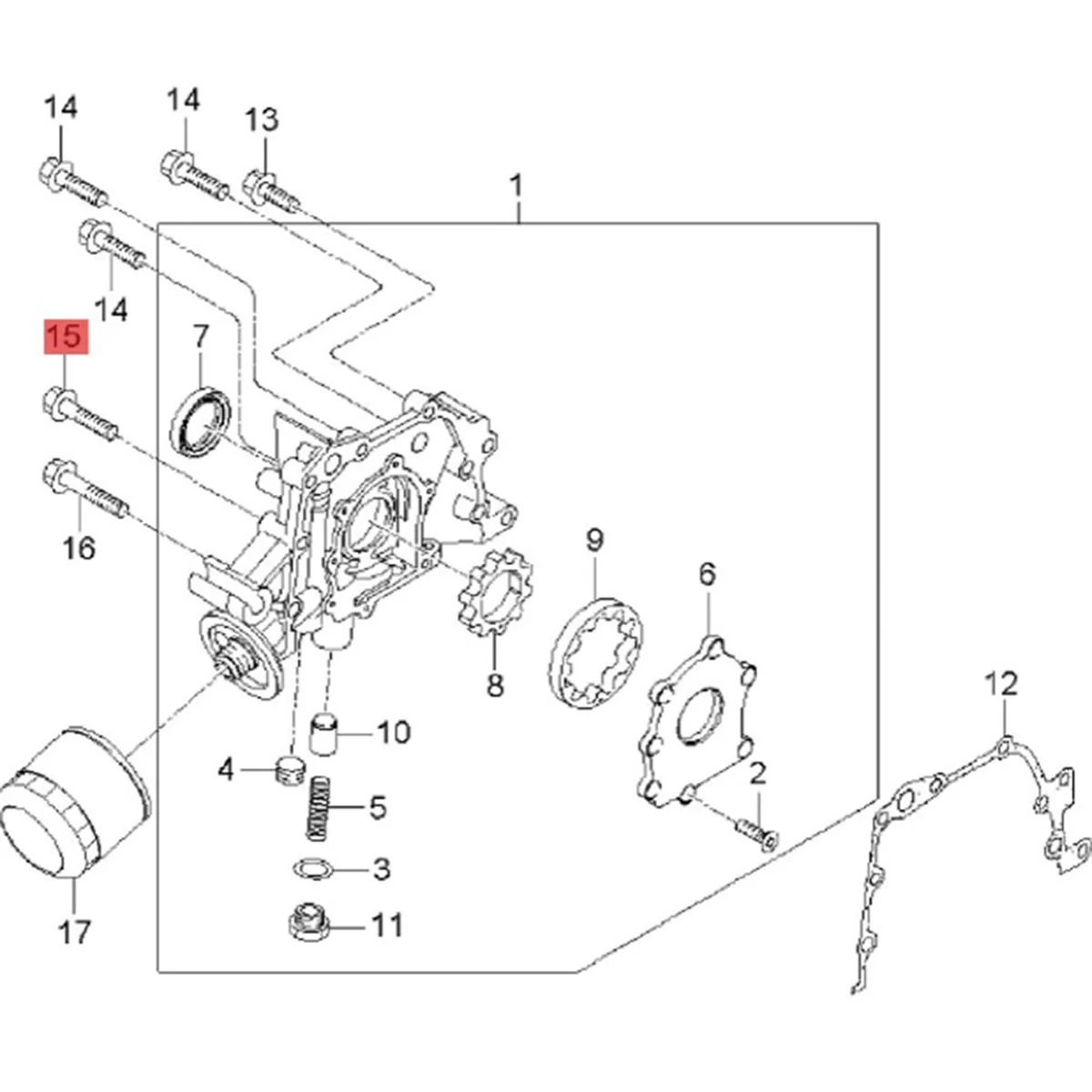 14
14
13
1
14
15
7
16
9
6
8
12
10
4
2
5
3
17
11