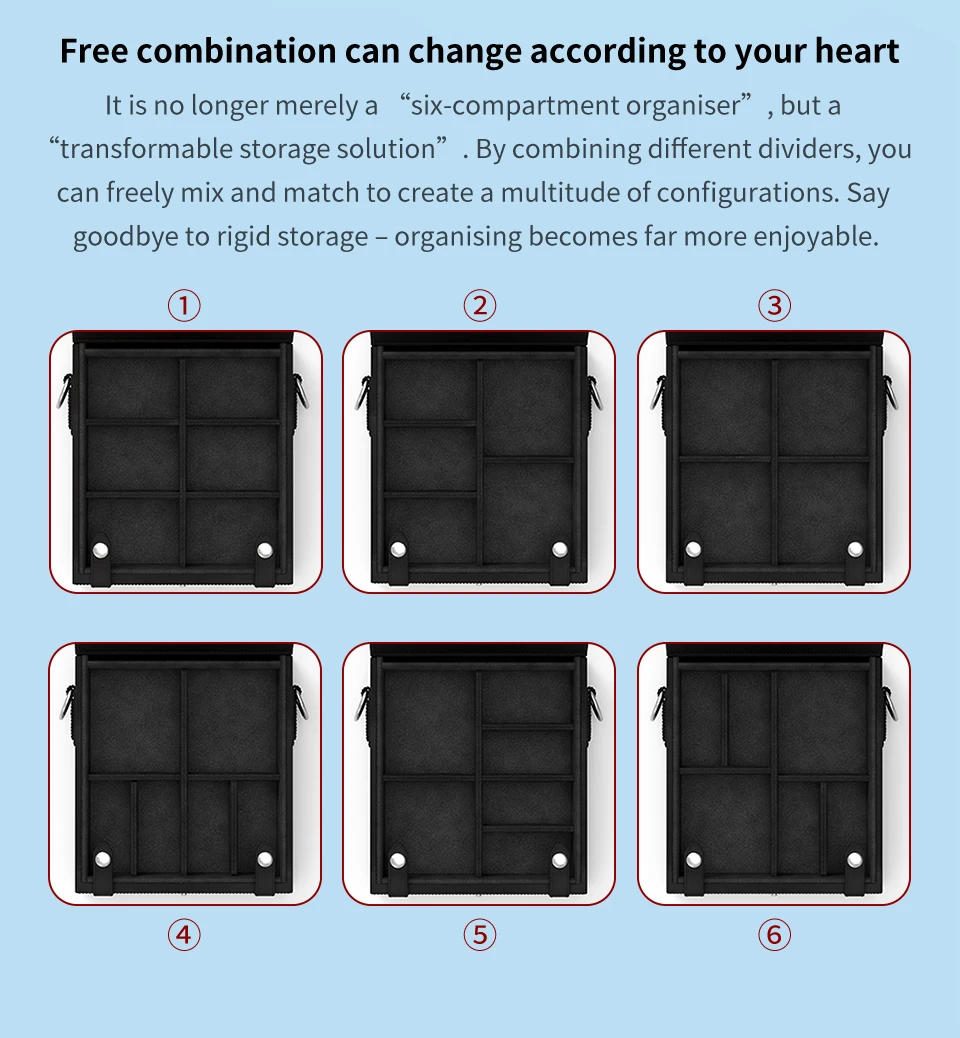 Free combination can change according to your heart

It is no longer merely a “six-compartment organiser”, but a “transformable storage solution”. By combining different dividers, you can freely mix and match to create a multitude of configurations. Say goodbye to rigid storage – organising becomes far more enjoyable.

①

②

③

④

⑤

⑥