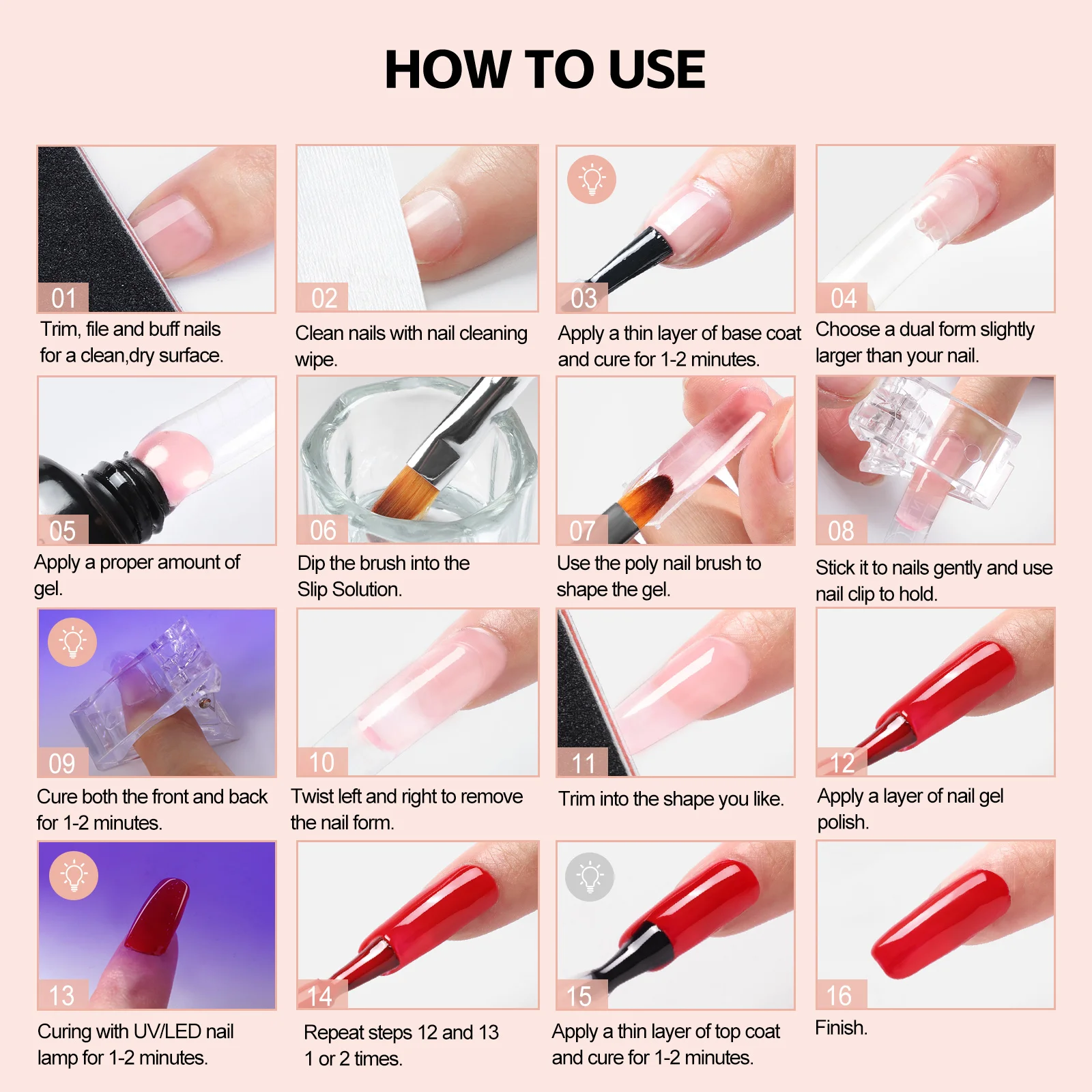 HOW TO USE

01
Trim, file and buff nails for a clean,dry surface.

02
Clean nails with nail cleaning wipe.

03
Apply a thin layer of base coat and cure for 1-2 minutes.

04
Choose a dual form slightly larger than your nail.

05
Apply a proper amount of gel.

06
Dip the brush into the Slip Solution.

07
Use the poly nail brush to shape the gel.

08
Stick it to nails gently and use nail clip to hold.

09
Cure both the front and back for 1-2 minutes.

10
Twist left and right to remove the nail form.

11
Trim into the shape you like.

12
Apply a layer of nail gel polish.

13
Curing with UV/LED nail lamp for 1-2 minutes.

14
Repeat steps 12 and 13 1 or 2 times.

15
Apply a thin layer of top coat and cure for 1-2 minutes.

16
Finish.