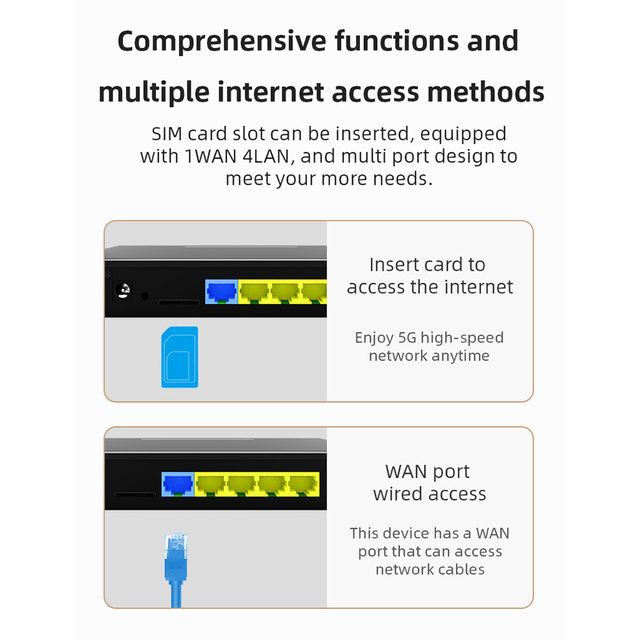 Comprehensive functions and multiple internet access methods

SIM card slot can be inserted, equipped with 1WAN 4LAN, and multi port design to meet your more needs.

Insert card to access the internet

Enjoy 5G high-speed network anytime

WAN port wired access

This device has a WAN port that can access network cables