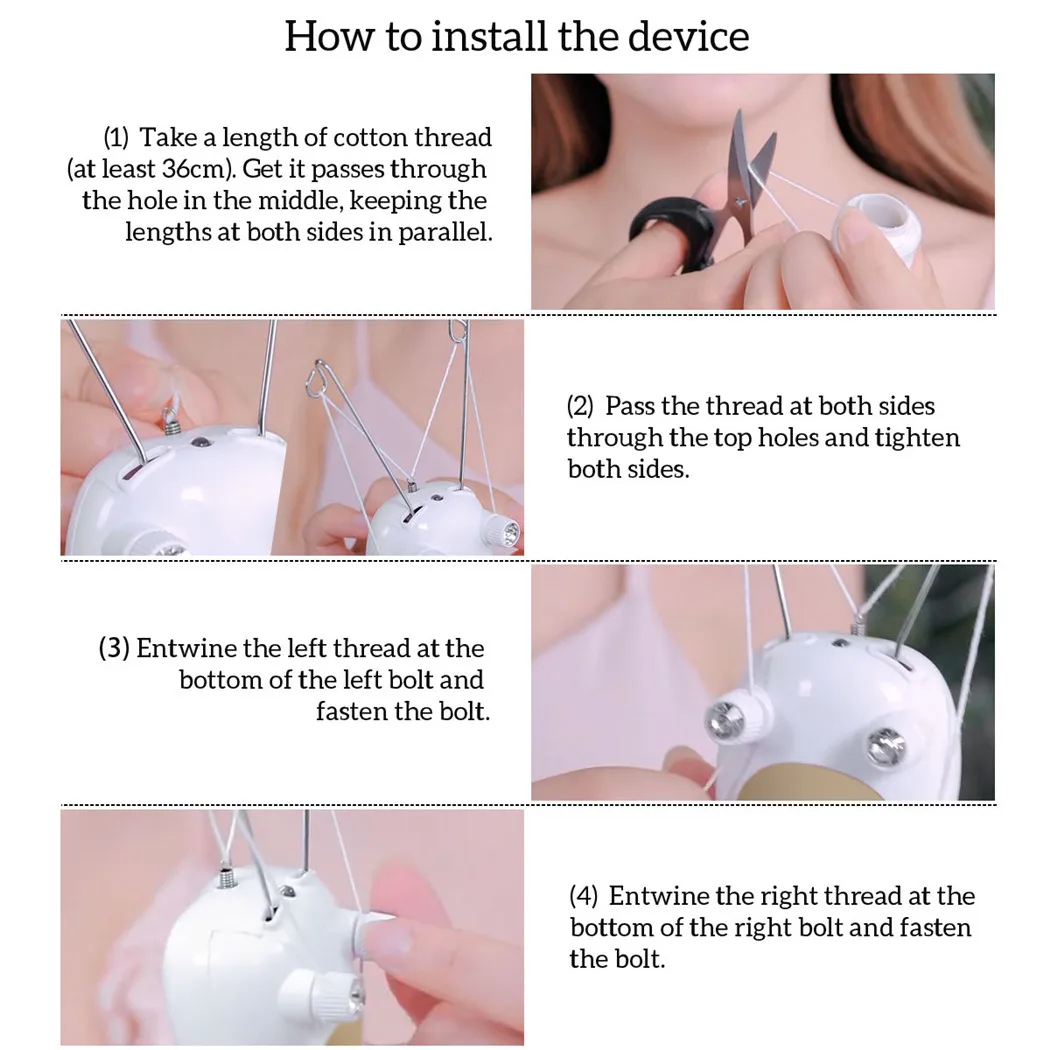 How to install the device

(1) Take a length of cotton thread (at least 36cm). Get it passes through the hole in the middle, keeping the lengths at both sides in parallel.

(2) Pass the thread at both sides through the top holes and tighten both sides.

(3) Entwine the left thread at the bottom of the left bolt and fasten the bolt.

(4) Entwine the right thread at the bottom of the right bolt and fasten the bolt.