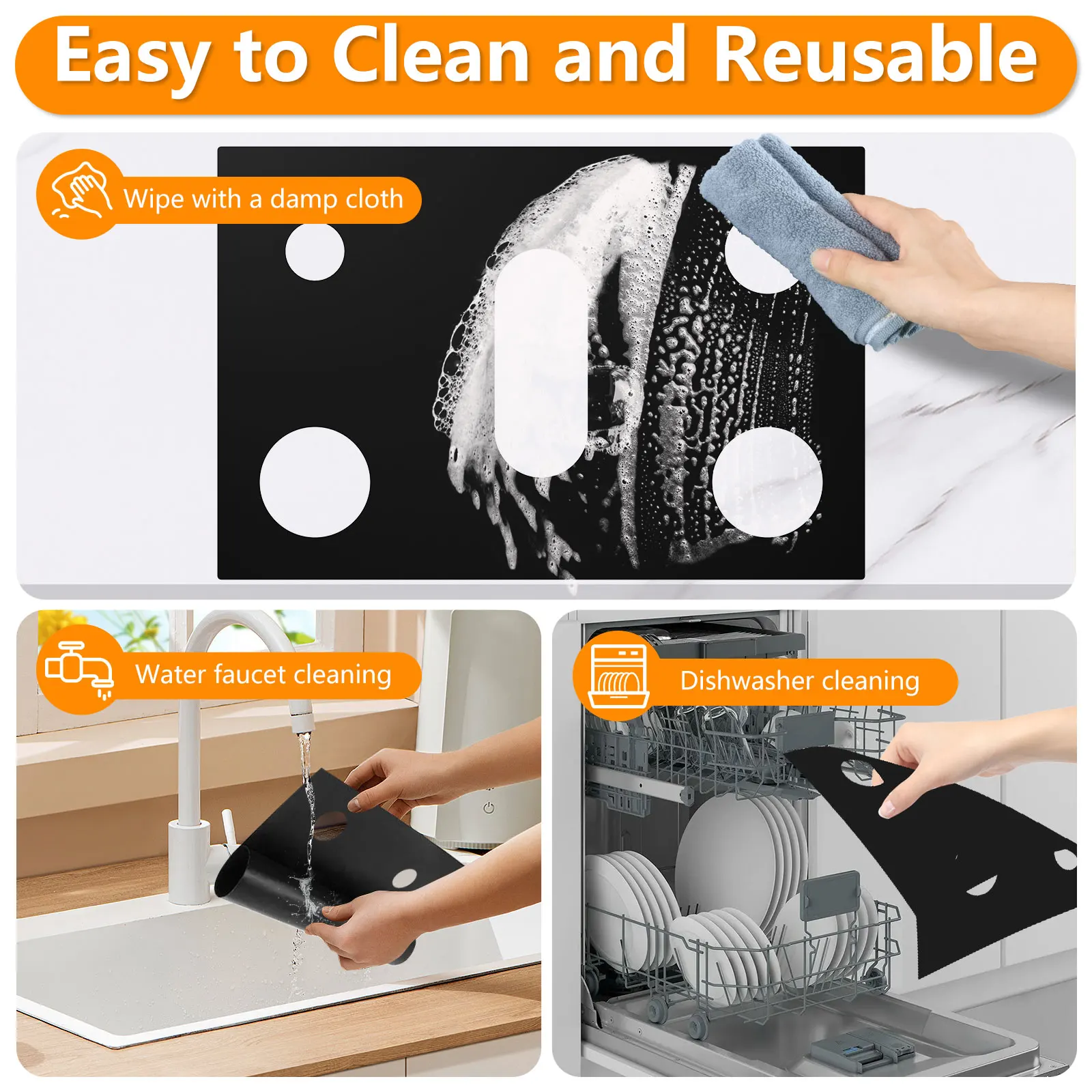 Easy to Clean and Reusable

Wipe with a damp cloth

Water faucet cleaning

Dishwasher cleaning