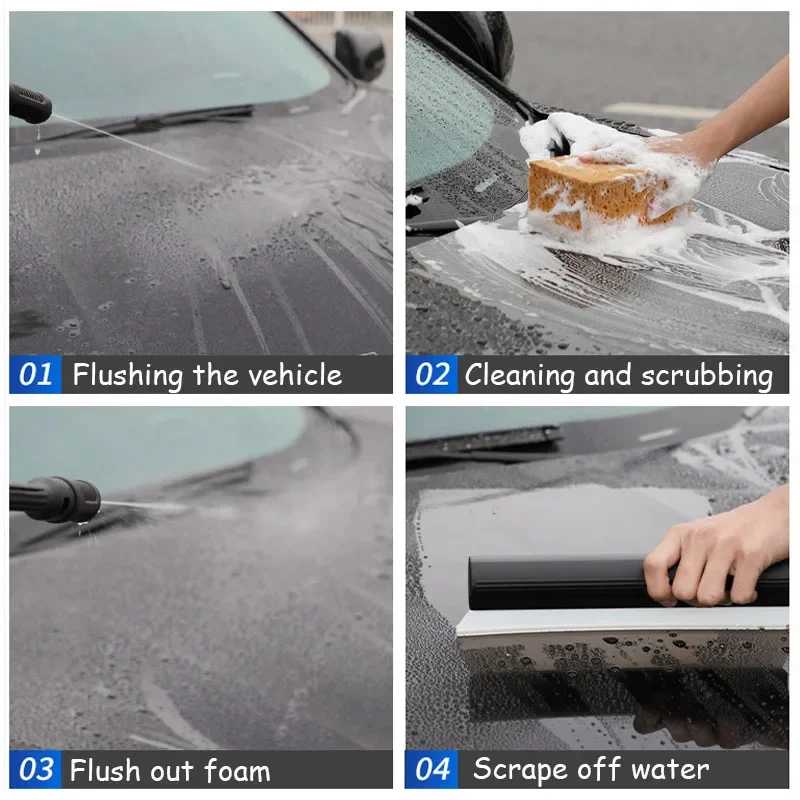 01 Flushing the vehicle

02 Cleaning and scrubbing

03 Flush out foam

04 Scrape off water