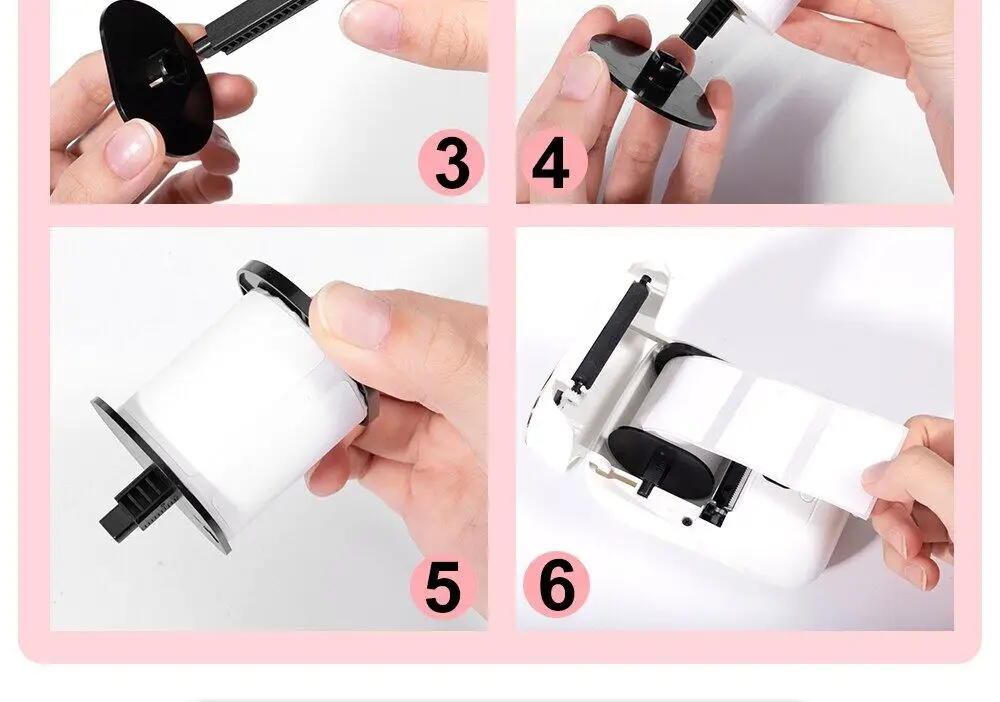 3

4

5

6