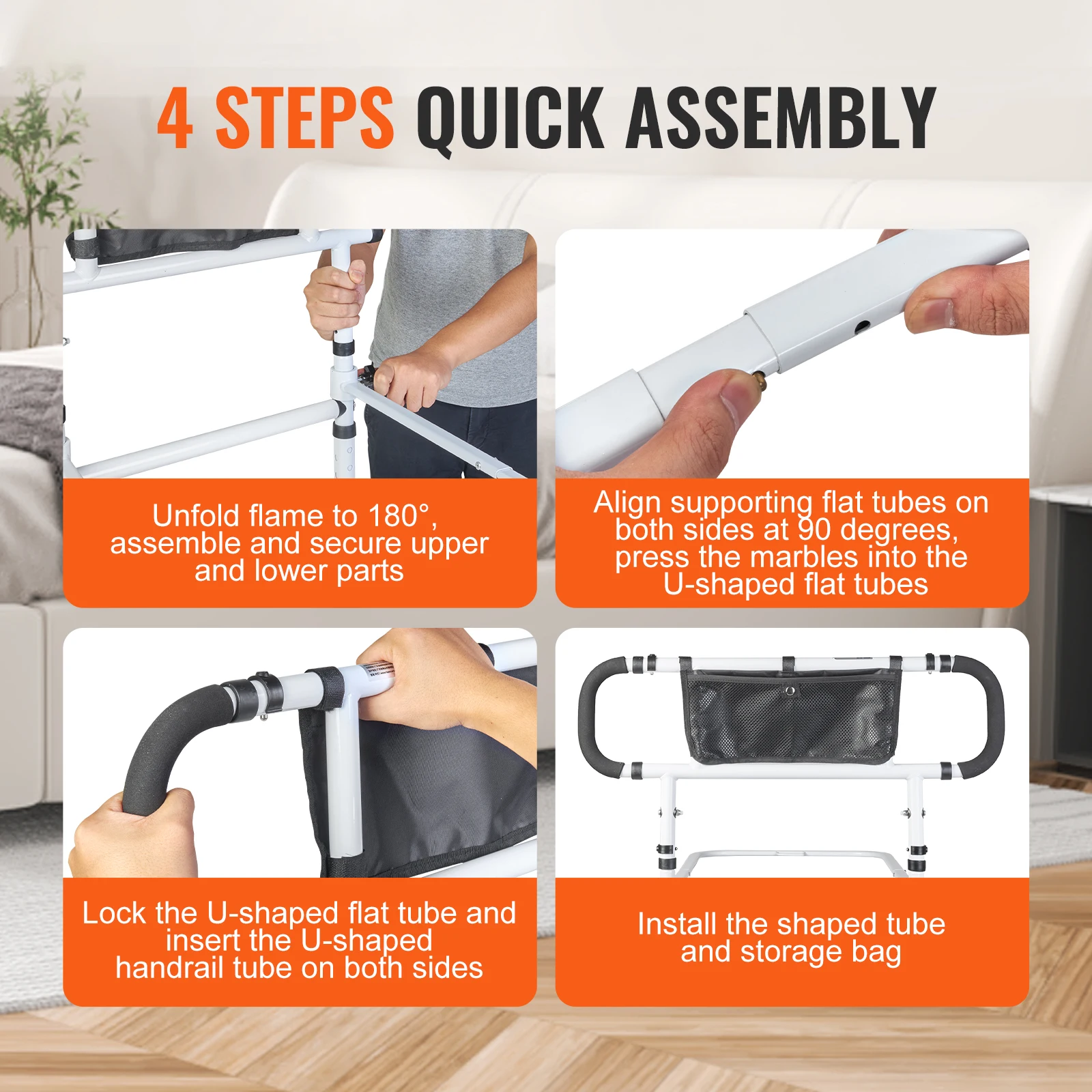 4 STEPS QUICK ASSEMBLY

Unfold flame to 180°, assemble and secure upper and lower parts

Align supporting flat tubes on both sides at 90 degrees, press the marbles into the U-shaped flat tubes

Lock the U-shaped flat tube and insert the U-shaped handrail tube on both sides

Install the shaped tube and storage bag