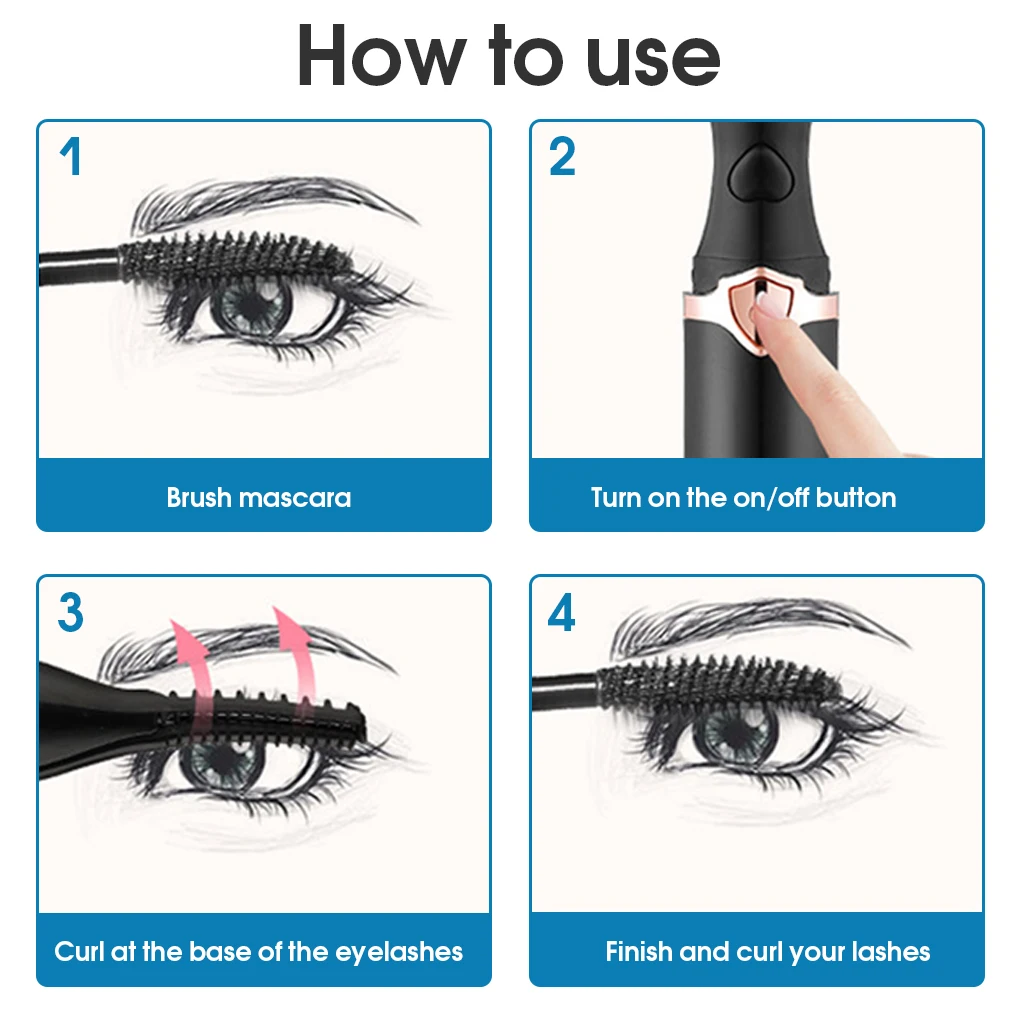 How to use

1

Brush mascara

2

Turn on the on/off button

3

Curl at the base of the eyelashes

4

Finish and curl your lashes