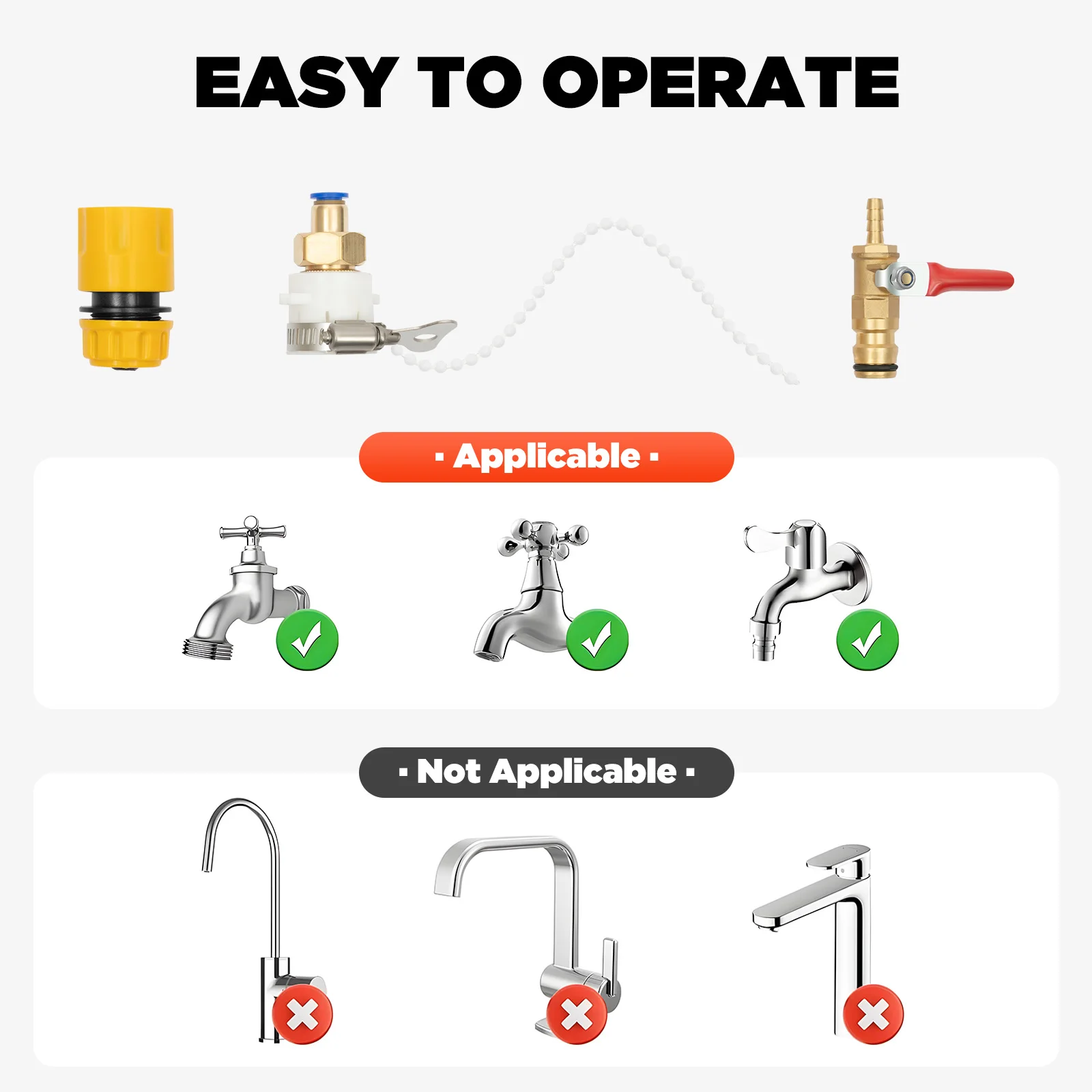 EASY TO OPERATE

· Applicable ·

· Not Applicable ·