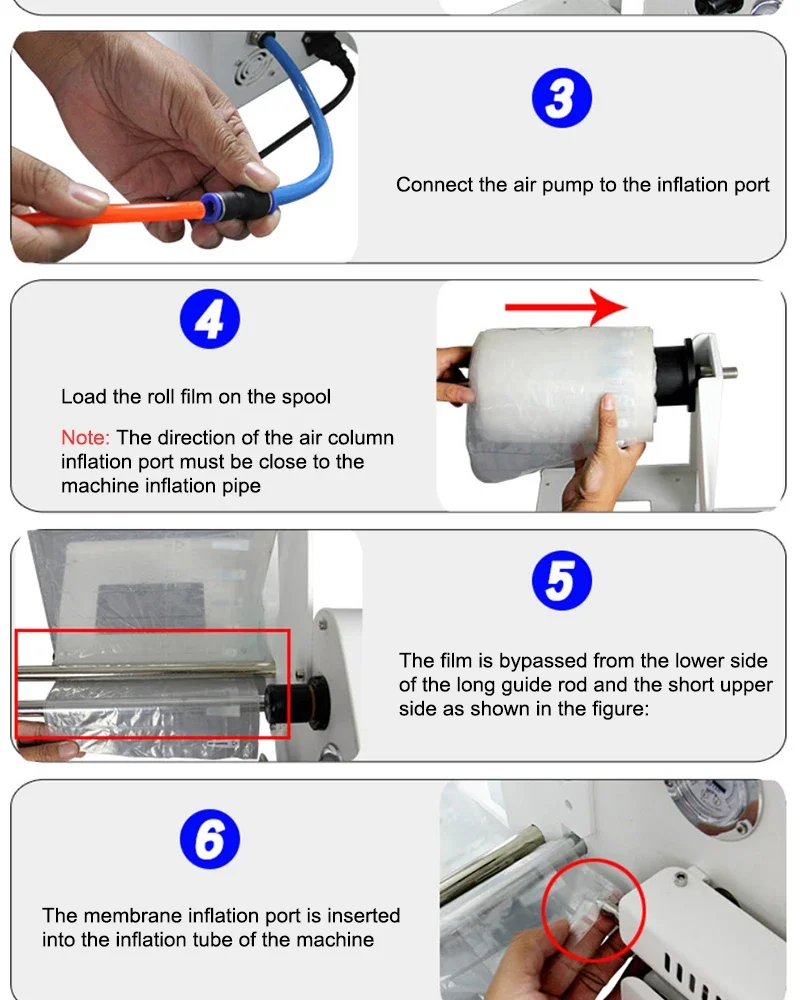 3

Connect the air pump to the inflation port

4

Load the roll film on the spool

Note: The direction of the air column inflation port must be close to the machine inflation pipe

5

The film is bypassed from the lower side of the long guide rod and the short upper side as shown in the figure:

6

The membrane inflation port is inserted into the inflation tube of the machine