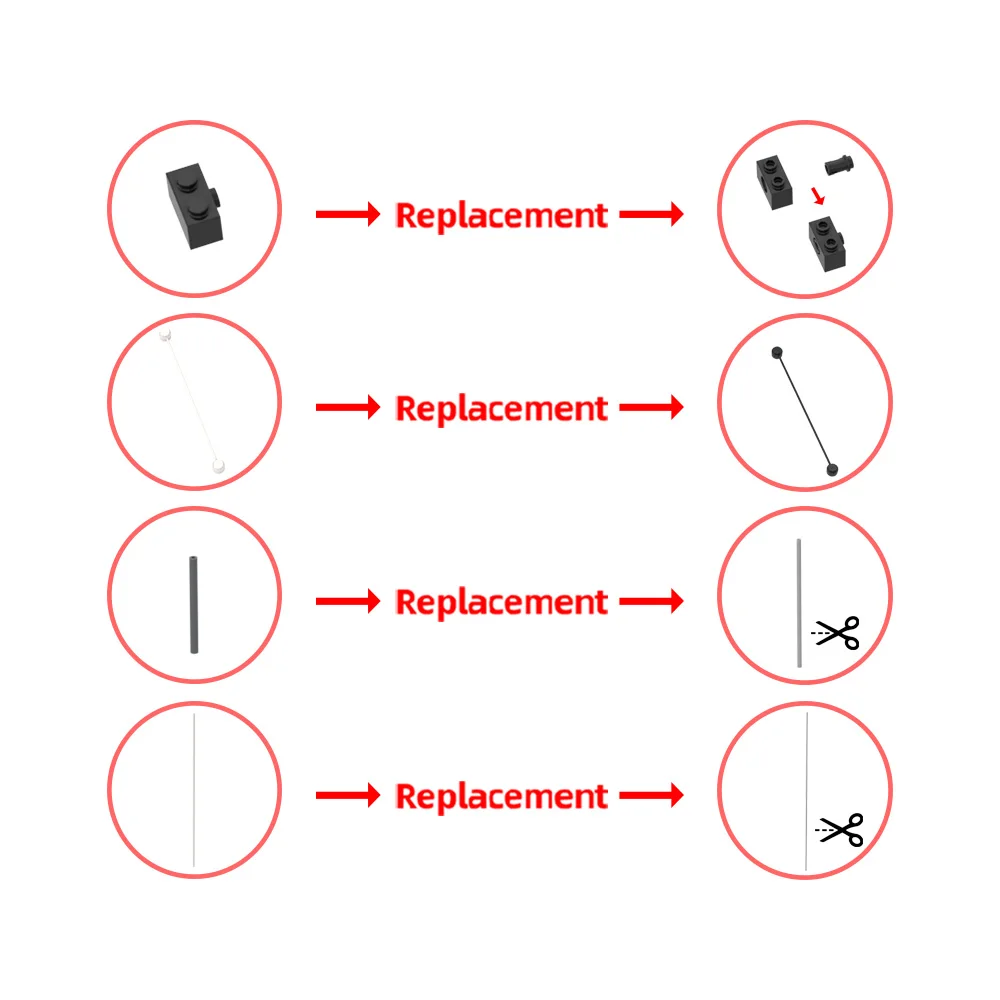 Replacement

Replacement

Replacement

Replacement