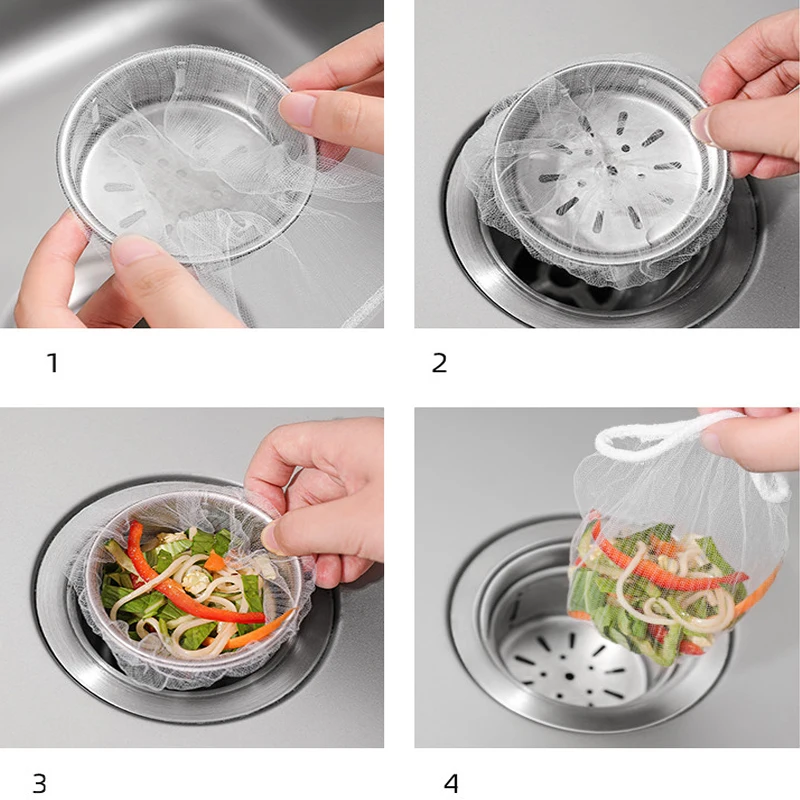 1

2

3

4