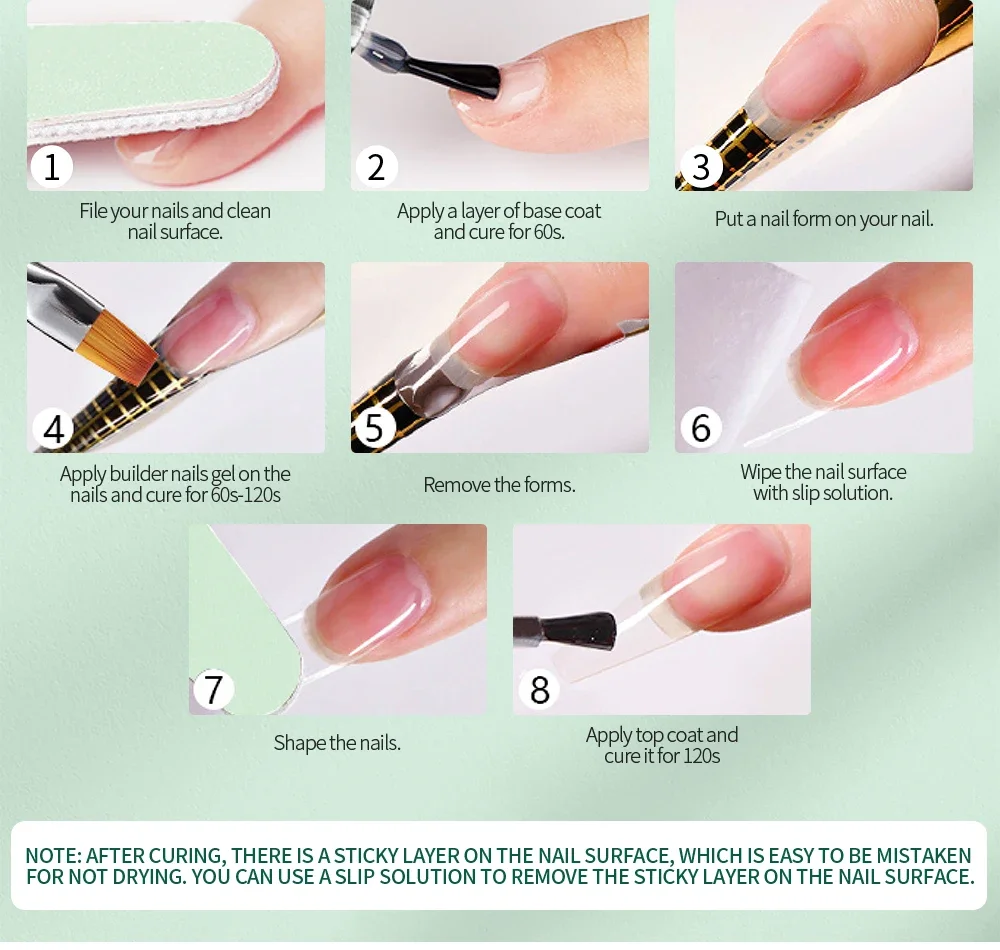 1
File your nails and clean nail surface.

2
Apply a layer of base coat and cure for 60s.

3
Put a nail form on your nail.

4
Apply builder nails gel on the nails and cure for 60s-120s

5
Remove the forms.

6
Wipe the nail surface with slip solution.

7
Shape the nails.

8
Apply top coat and cure it for 120s

NOTE: AFTER CURING, THERE IS A STICKY LAYER ON THE NAIL SURFACE, WHICH IS EASY TO BE MISTAKEN FOR NOT DRYING. YOU CAN USE A SLIP SOLUTION TO REMOVE THE STICKY LAYER ON THE NAIL SURFACE.