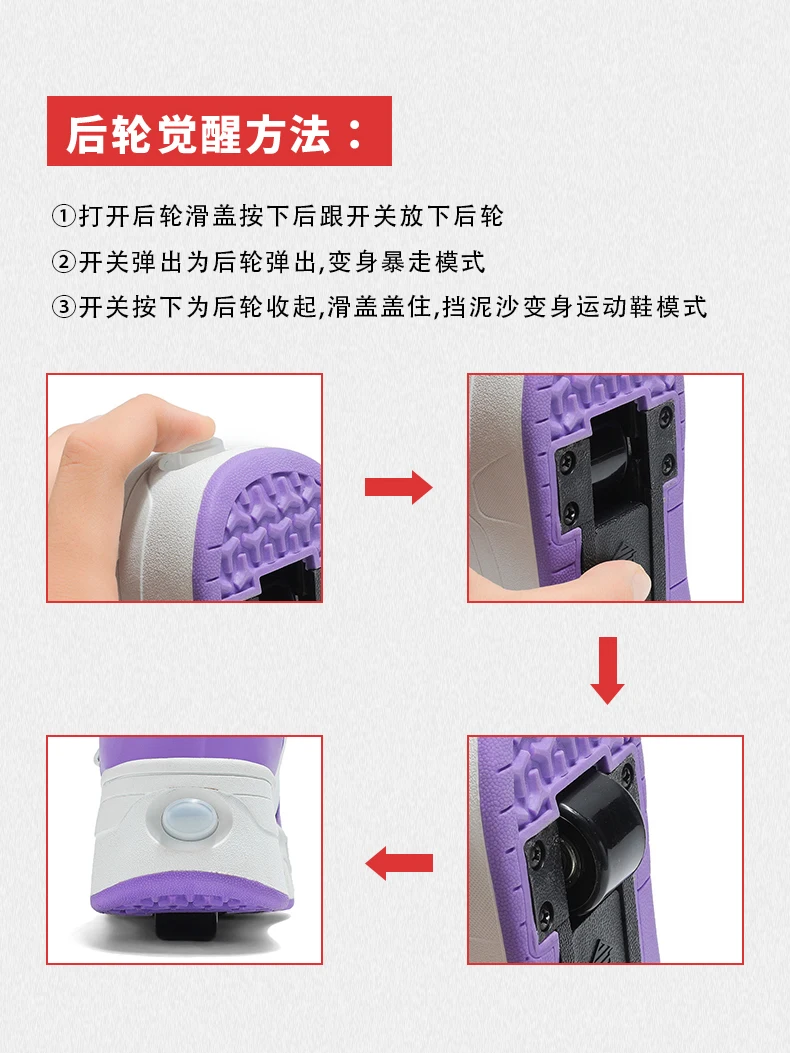 后轮觉醒方法：

①打开后轮滑盖按下后跟开关放下后轮

②开关弹出为后轮弹出,变身暴走模式

③开关按下为后轮收起,滑盖盖住,挡泥沙变身运动鞋模式