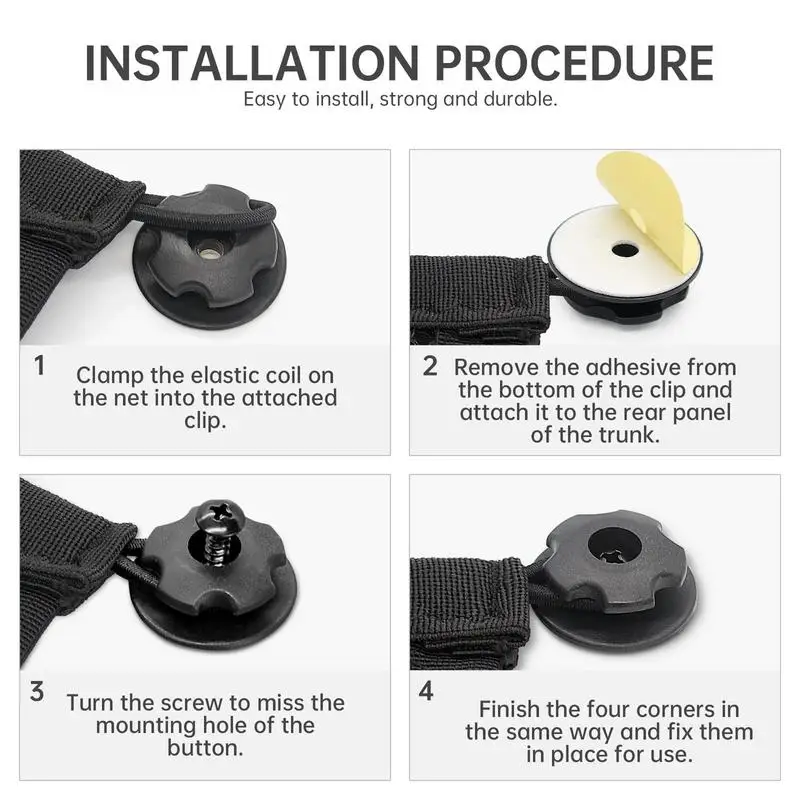 INSTALLATION PROCEDURE

Easy to install, strong and durable.

1 Clamp the elastic coil on the net into the attached clip.

2 Remove the adhesive from the bottom of the clip and attach it to the rear panel of the trunk.

3 Turn the screw to miss the mounting hole of the button.

4 Finish the four corners in the same way and fix them in place for use.