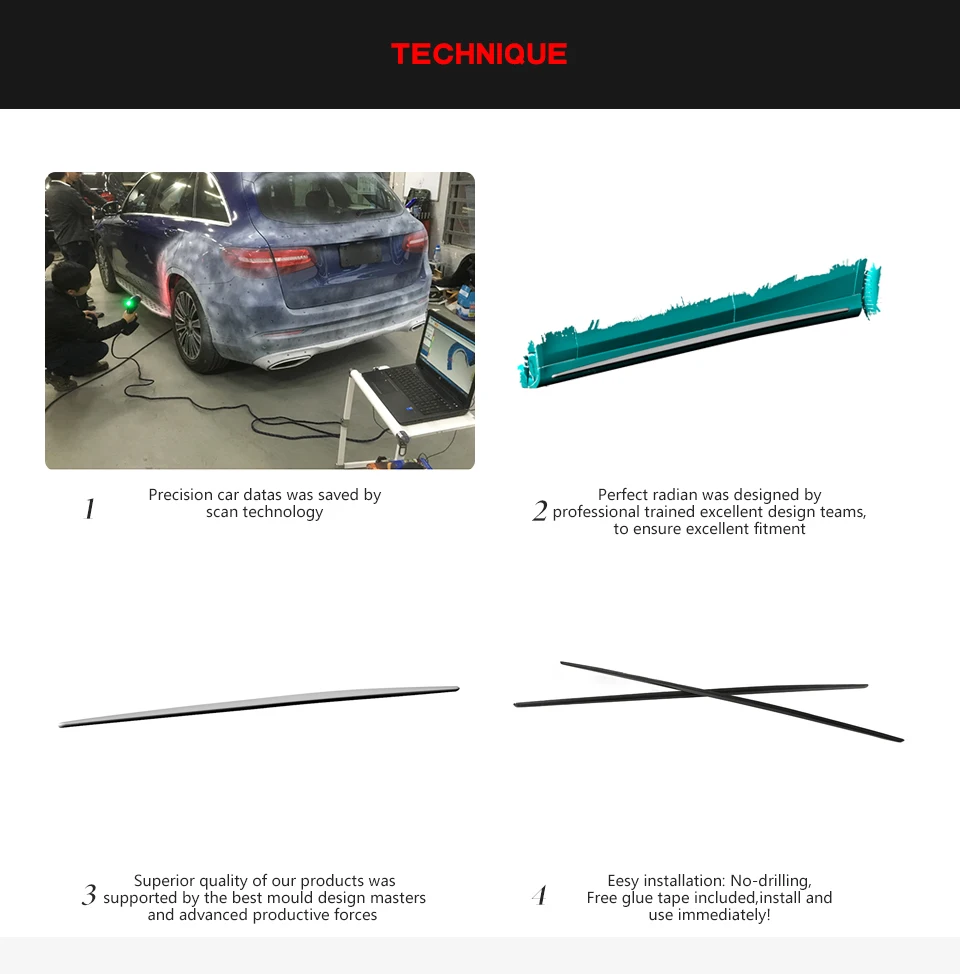 TECHNIQUE

1 Precision car datas was saved by scan technology

2 Perfect radian was designed by professional trained excellent design teams, to ensure excellent fitment

3 Superior quality of our products was supported by the best mould design masters and advanced productive forces

4 Eesy installation: No-drilling, Free glue tape included,install and use immediately!