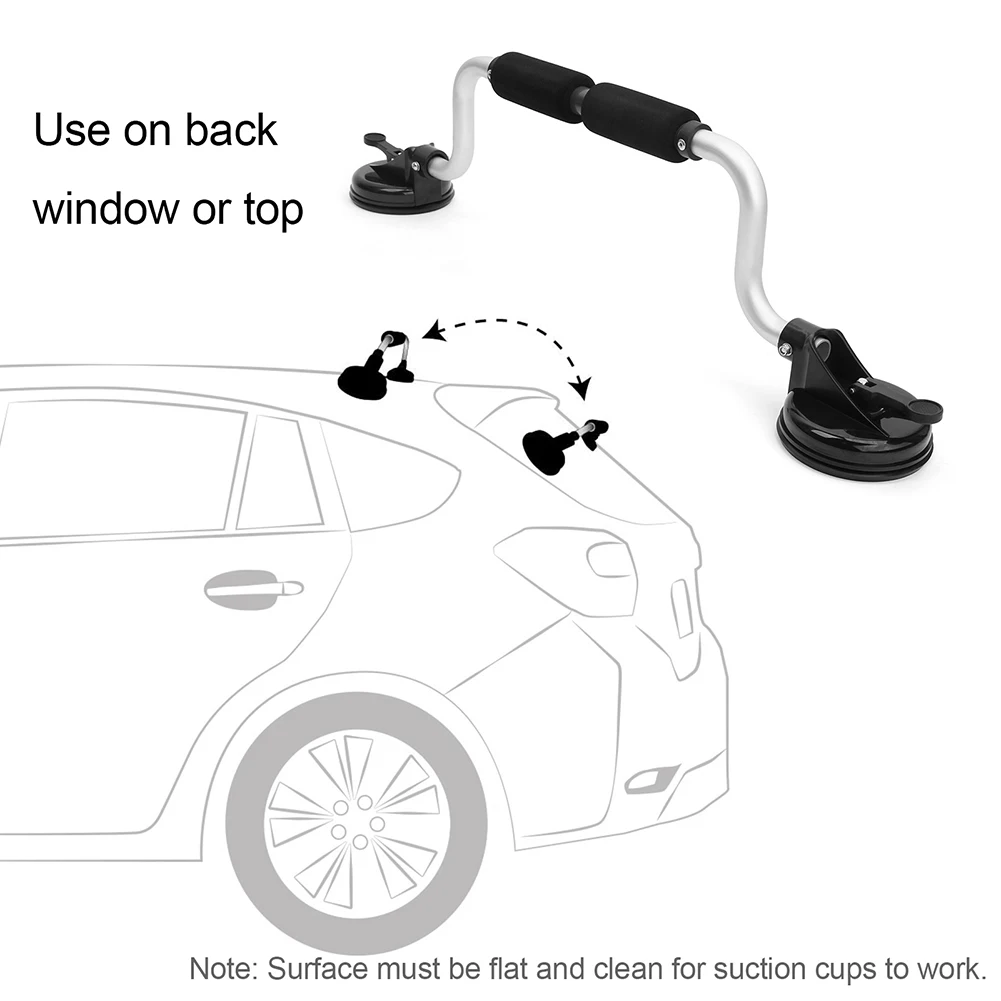 Use on back window or top

Note: Surface must be flat and clean for suction cups to work.