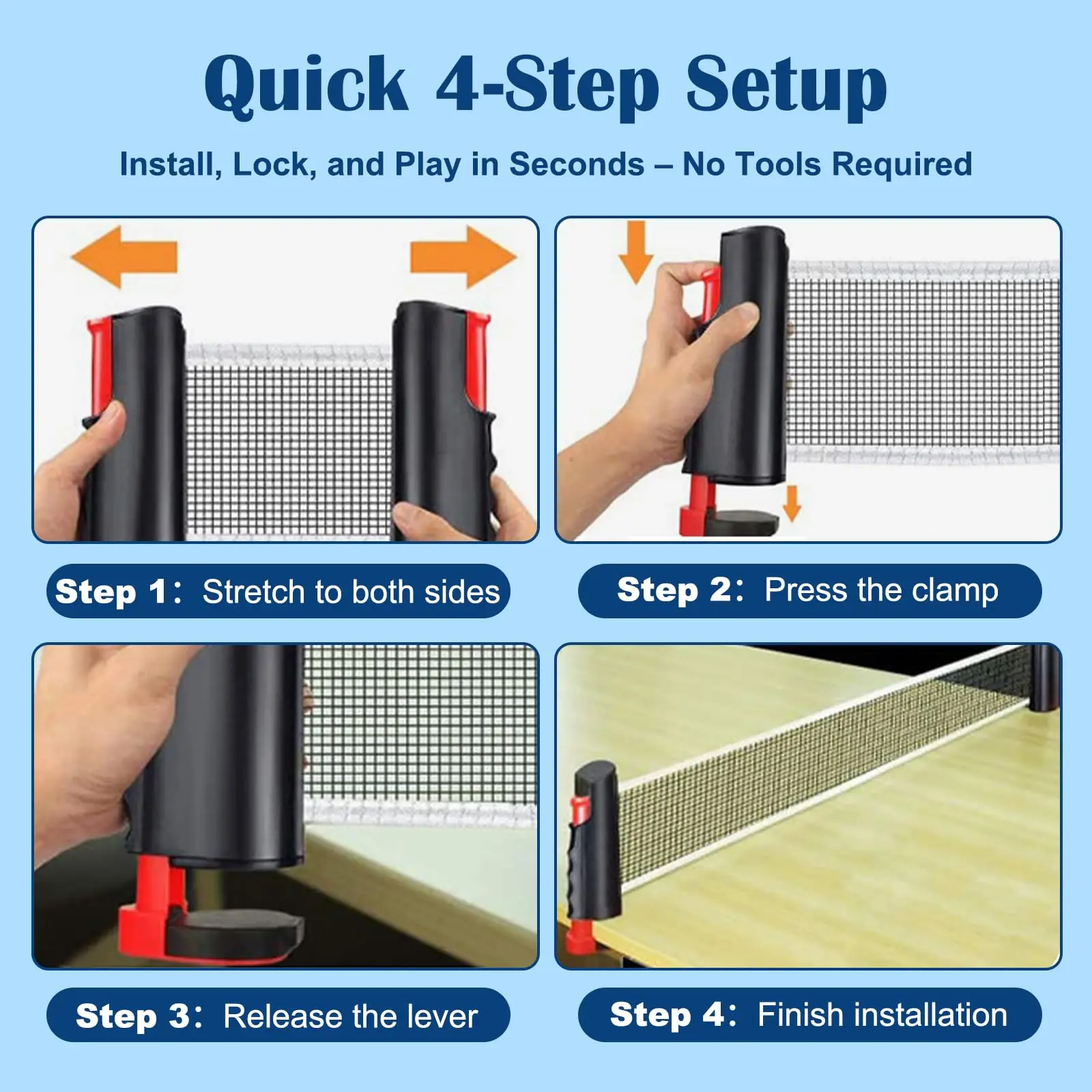 Quick 4-Step Setup

Install, Lock, and Play in Seconds – No Tools Required

Step 1： Stretch to both sides

Step 2： Press the clamp

Step 3： Release the lever

Step 4： Finish installation