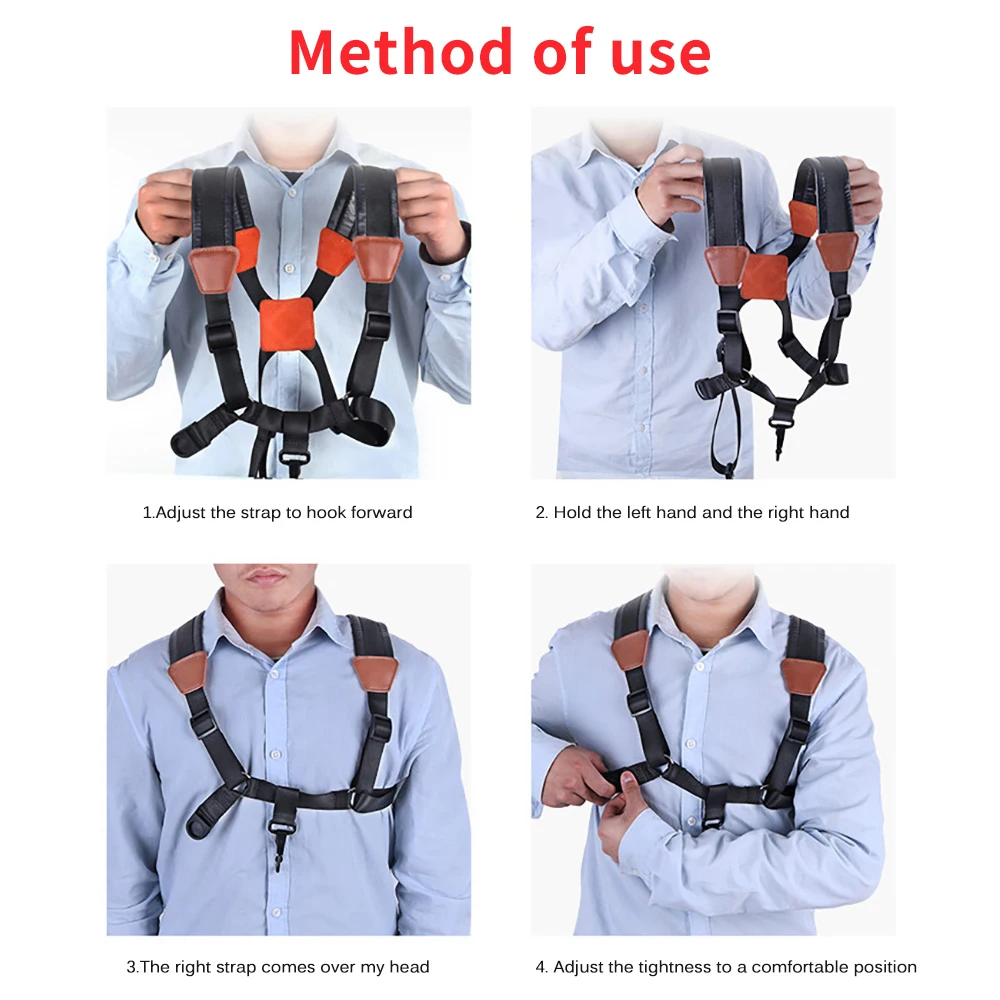 Method of use

1.Adjust the strap to hook forward

2. Hold the left hand and the right hand

3.The right strap comes over my head

4. Adjust the tightness to a comfortable position