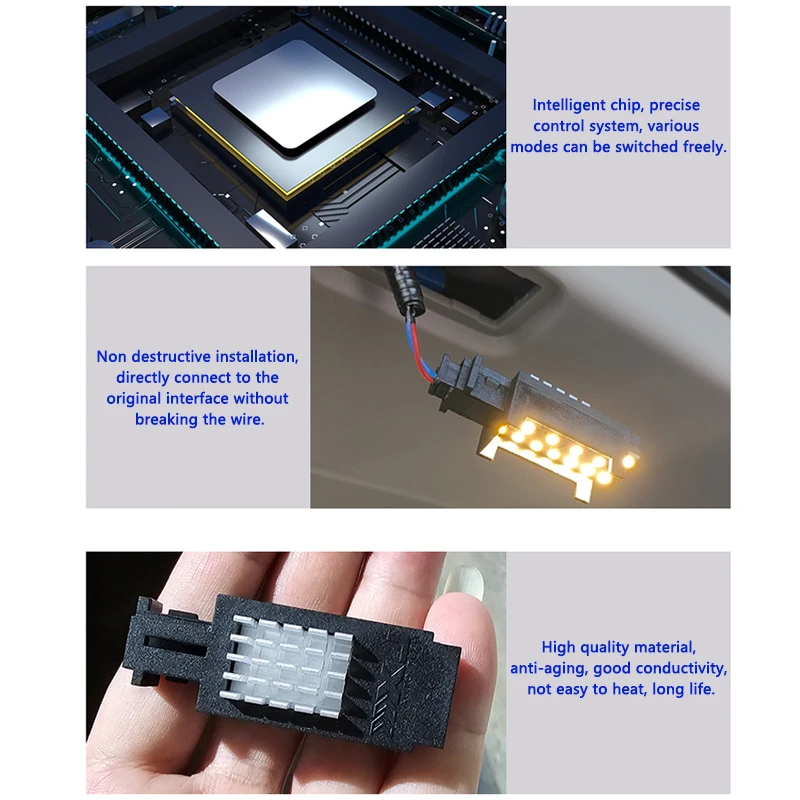 Intelligent chip, precise control system, various modes can be switched freely.

Non destructive installation, directly connect to the original interface without breaking the wire.

High quality material, anti-aging, good conductivity, not easy to heat, long life.