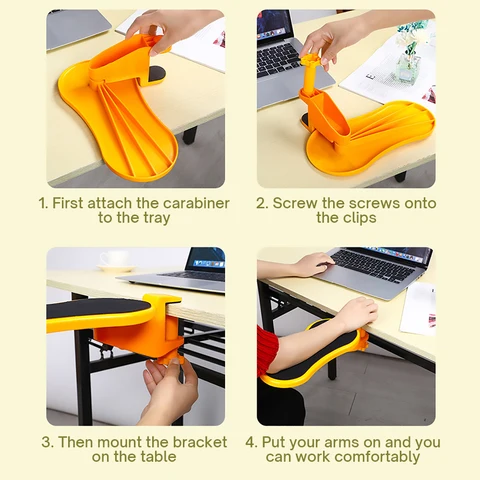 1. First attach the carabiner to the tray

2. Screw the screws onto the clips

3. Then mount the bracket on the table

4. Put your arms on and you can work comfortably