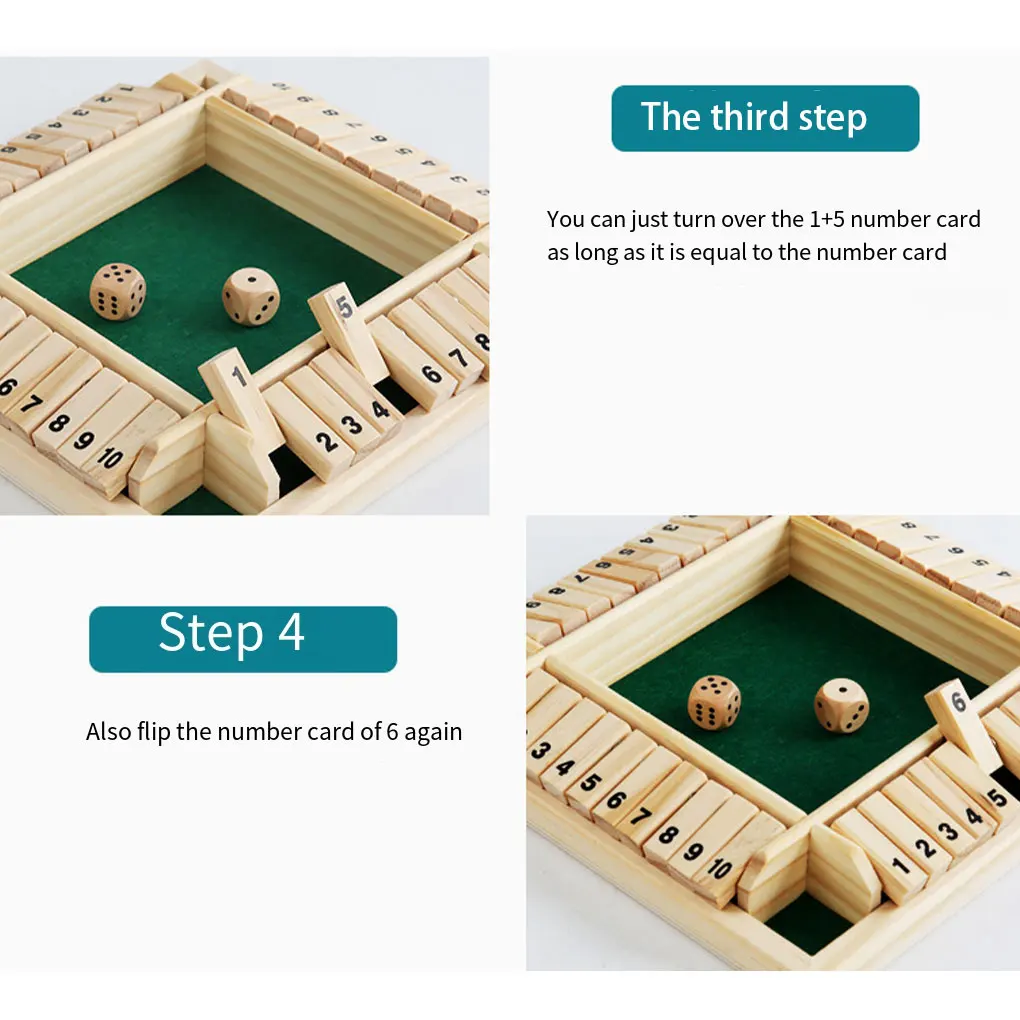 The third step

You can just turn over the 1+5 number card as long as it is equal to the number card

Step 4

Also flip the number card of 6 again