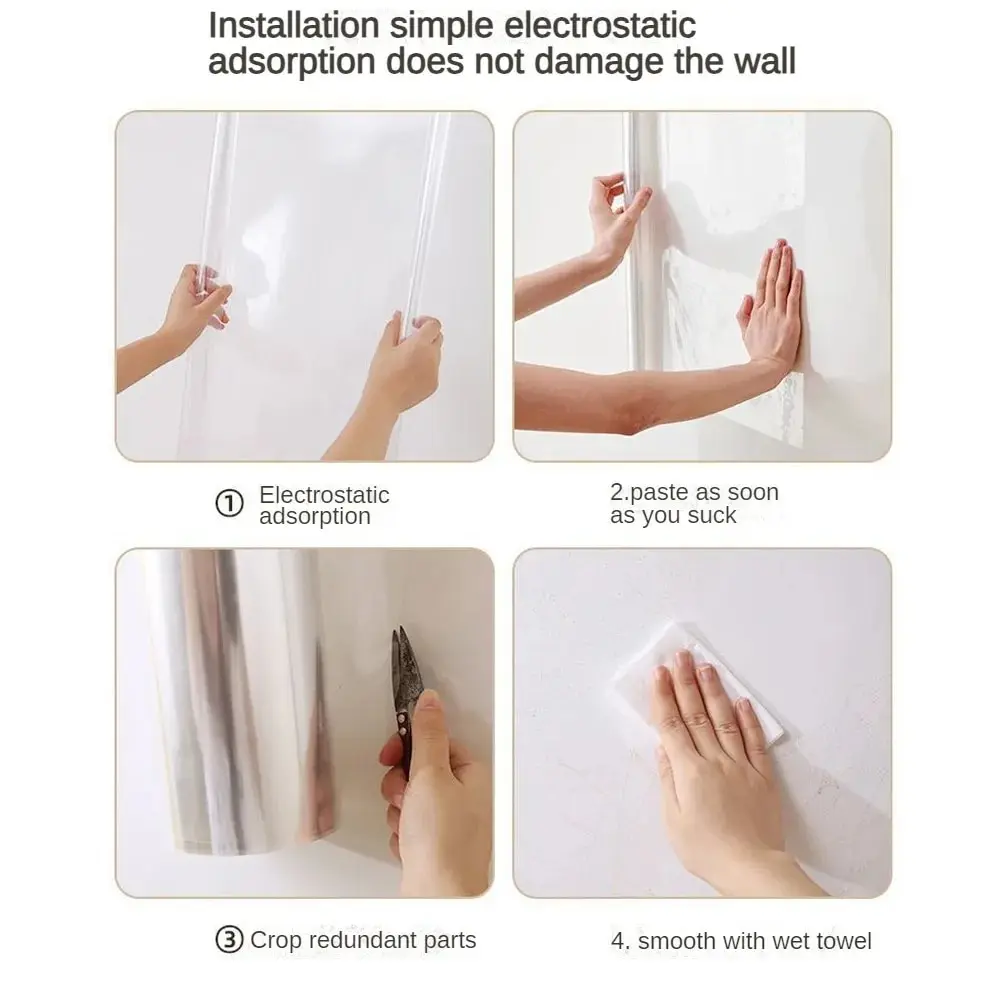 Installation simple electrostatic adsorption does not damage the wall

① Electrostatic adsorption

2.paste as soon as you suck

③ Crop redundant parts

4. smooth with wet towel