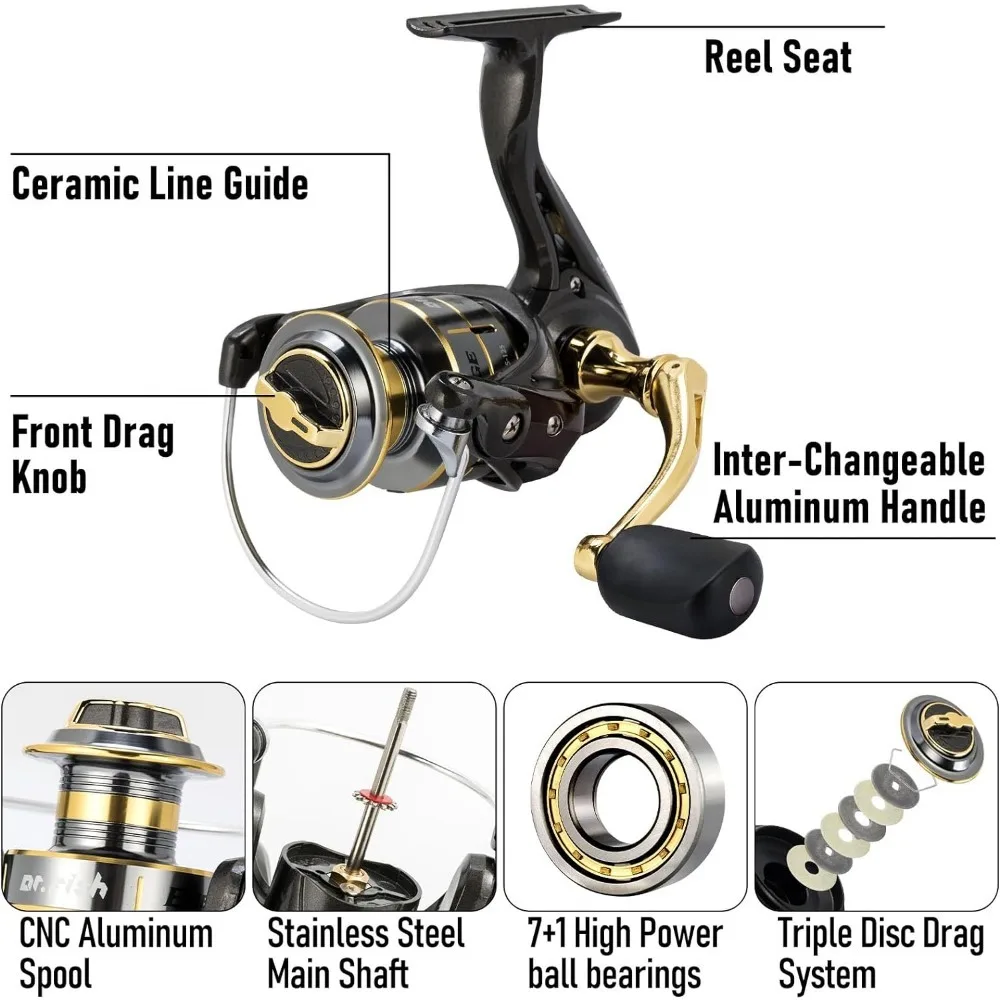 Reel Seat

Ceramic Line Guide

Front Drag Knob

Inter-Changeable Aluminum Handle

CNC Aluminum Spool

Stainless Steel Main Shaft

7+1 High Power ball bearings

Triple Disc Drag System