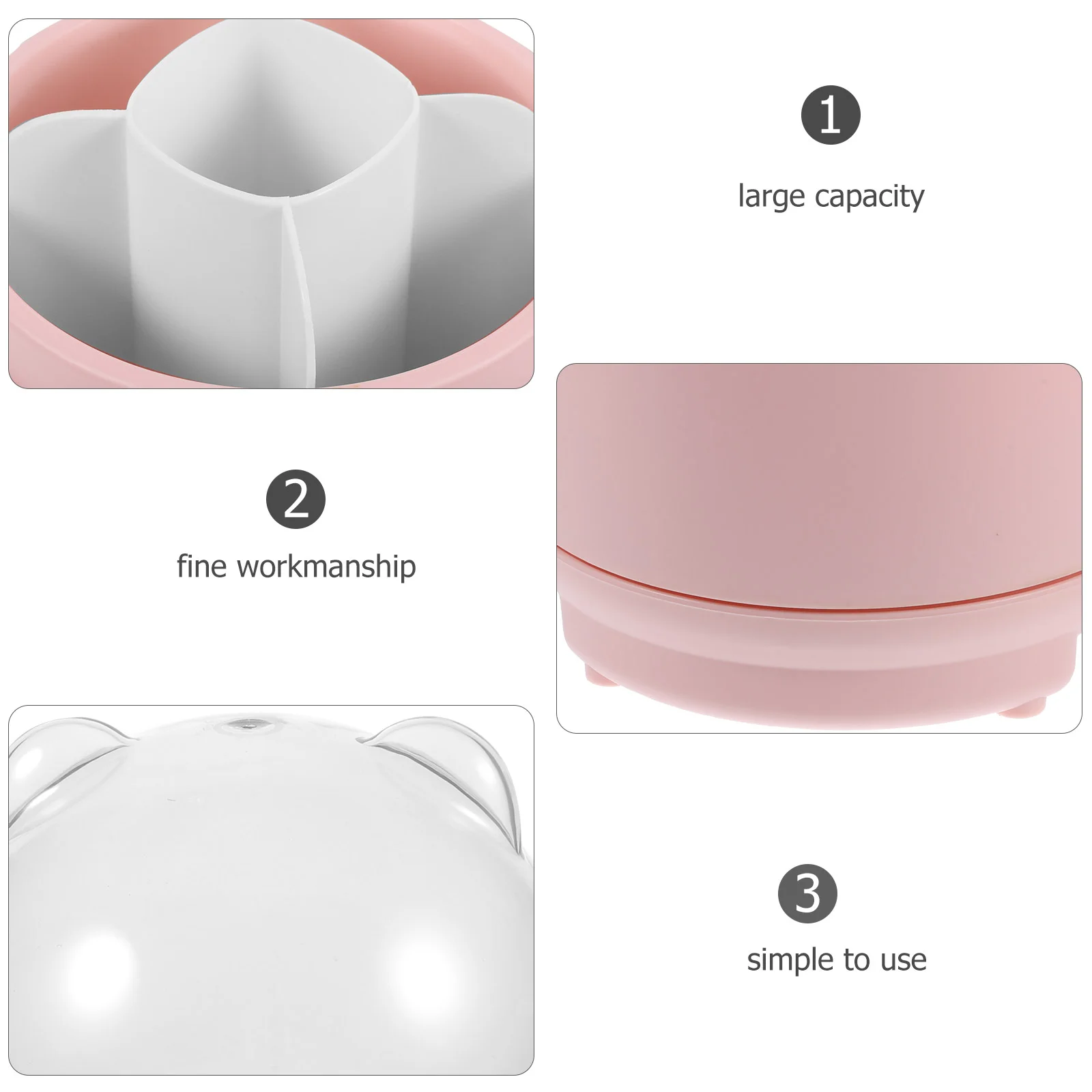 1

large capacity

2

fine workmanship

3

simple to use