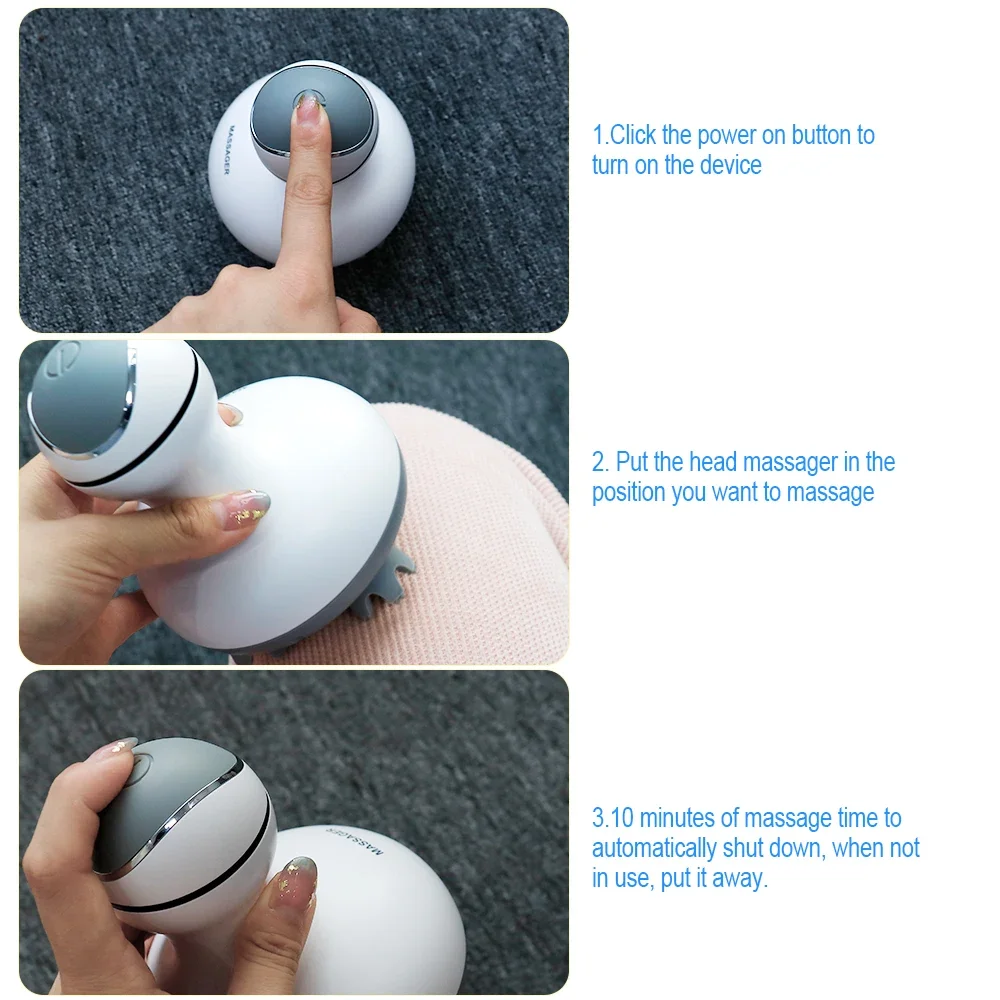 MASSAGER

1.Click the power on button to turn on the device

2. Put the head massager in the position you want to massage

MASSAGER

3.10 minutes of massage time to automatically shut down, when not in use, put it away.