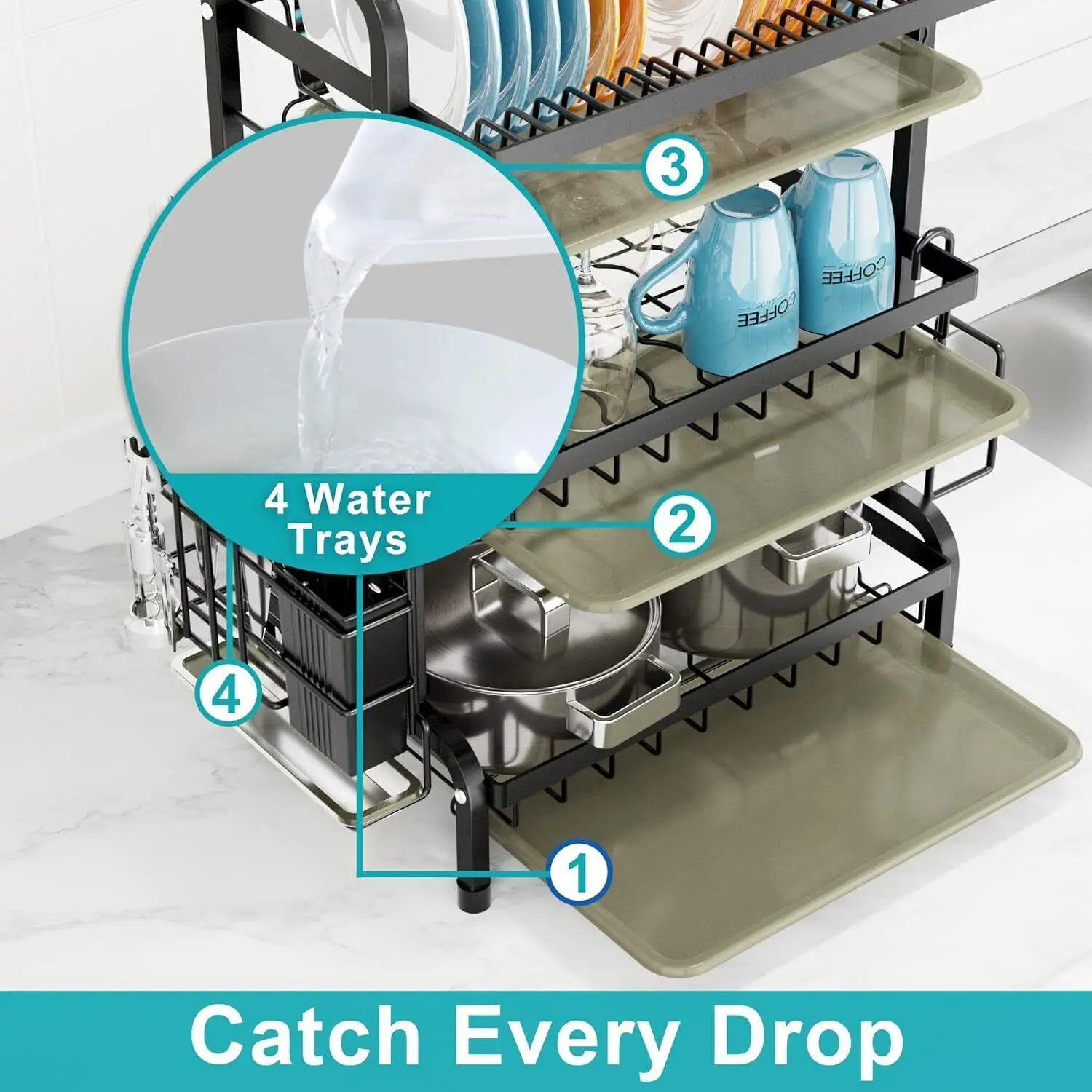 3

COFFEE

COFFEE

4 Water Trays

2

4

1

Catch Every Drop