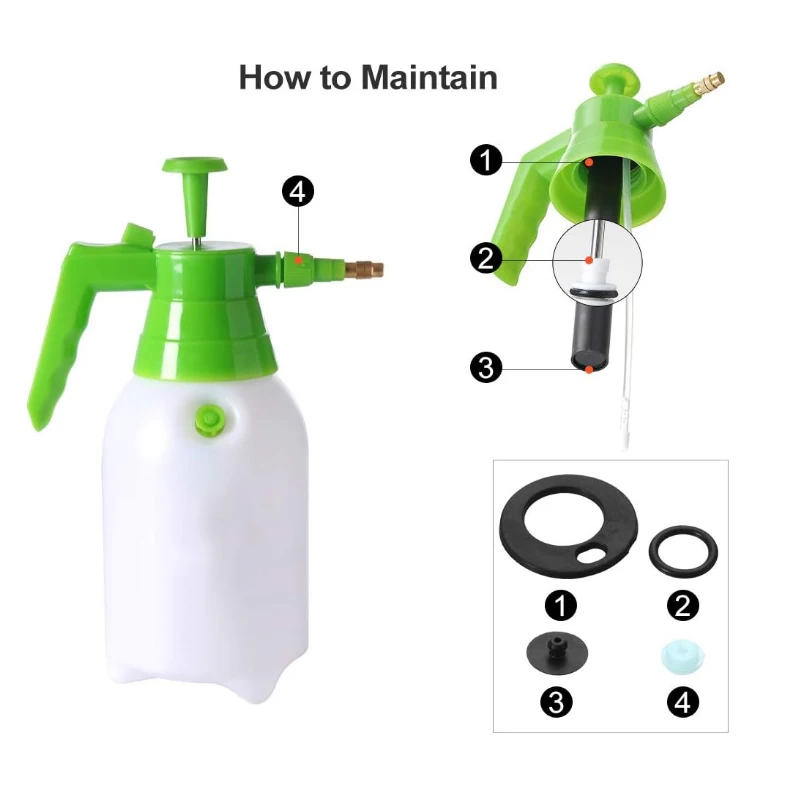 How to Maintain

4

1

2

3

1

2

3

4