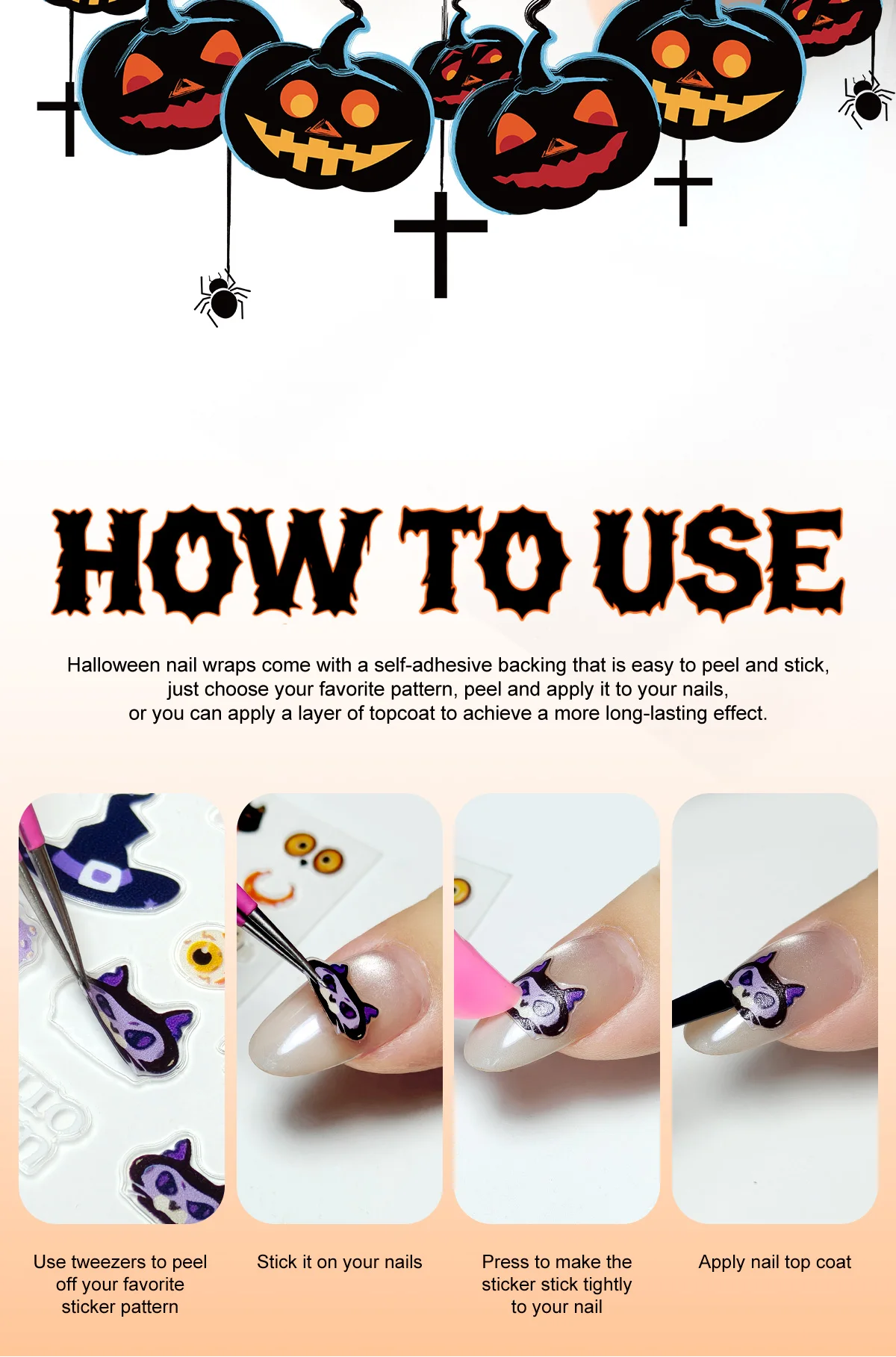 HOW TO USE

Halloween nail wraps come with a self-adhesive backing that is easy to peel and stick, just choose your favorite pattern, peel and apply it to your nails, or you can apply a layer of topcoat to achieve a more long-lasting effect.

Use tweezers to peel off your favorite sticker pattern

Stick it on your nails

Press to make the sticker stick tightly to your nail

Apply nail top coat